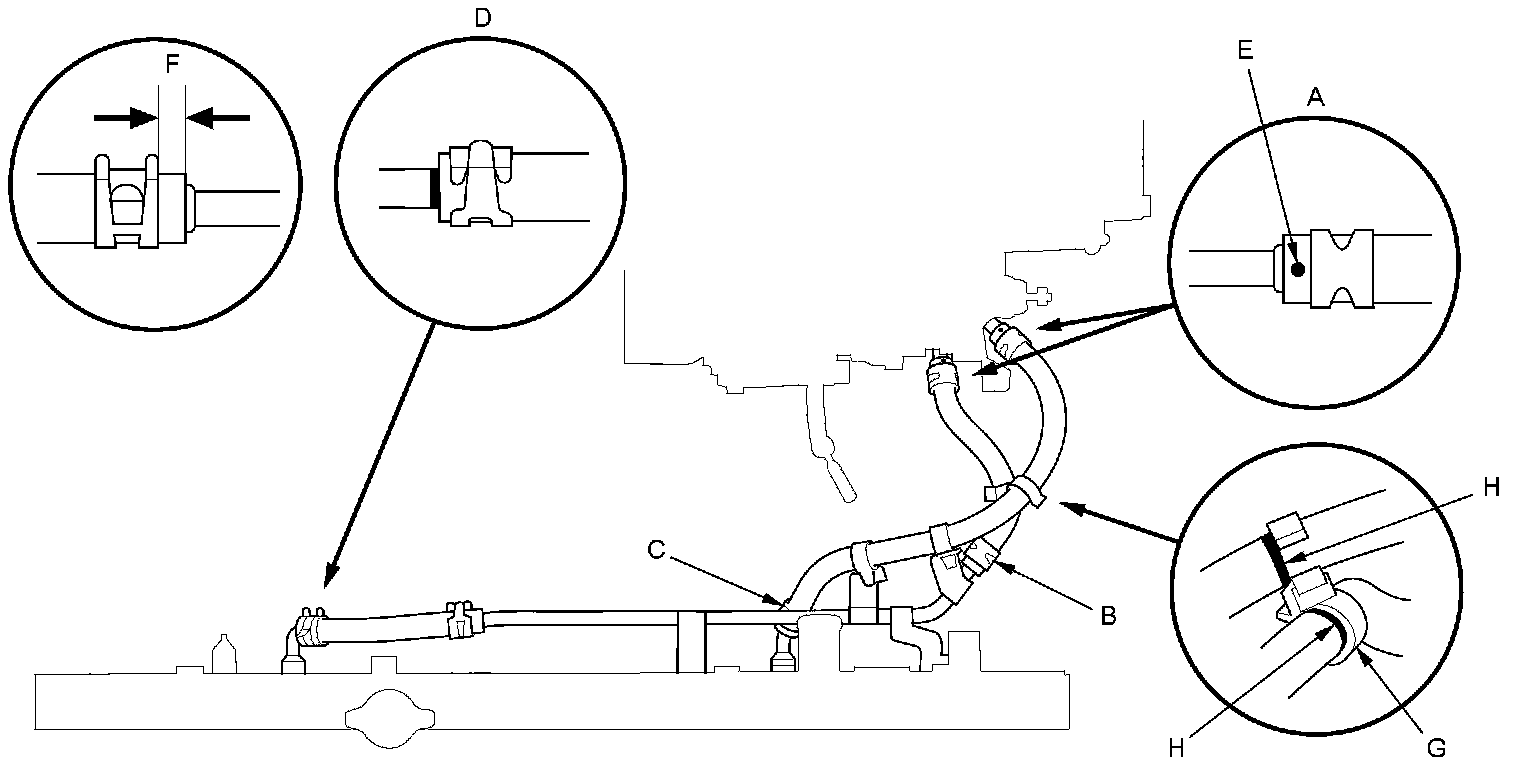 F
D
E
A
C
B
H
H
G