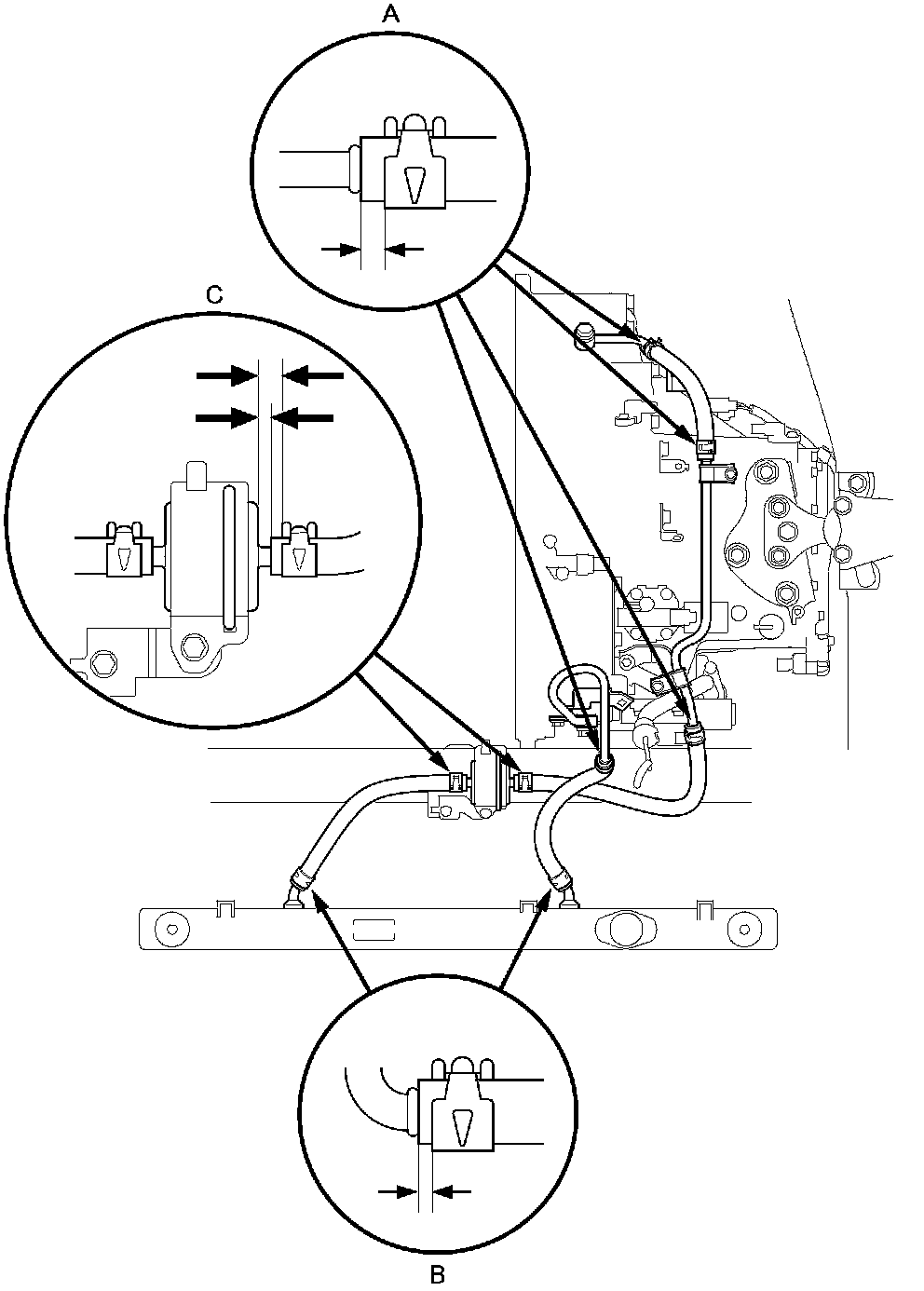 A

C

B