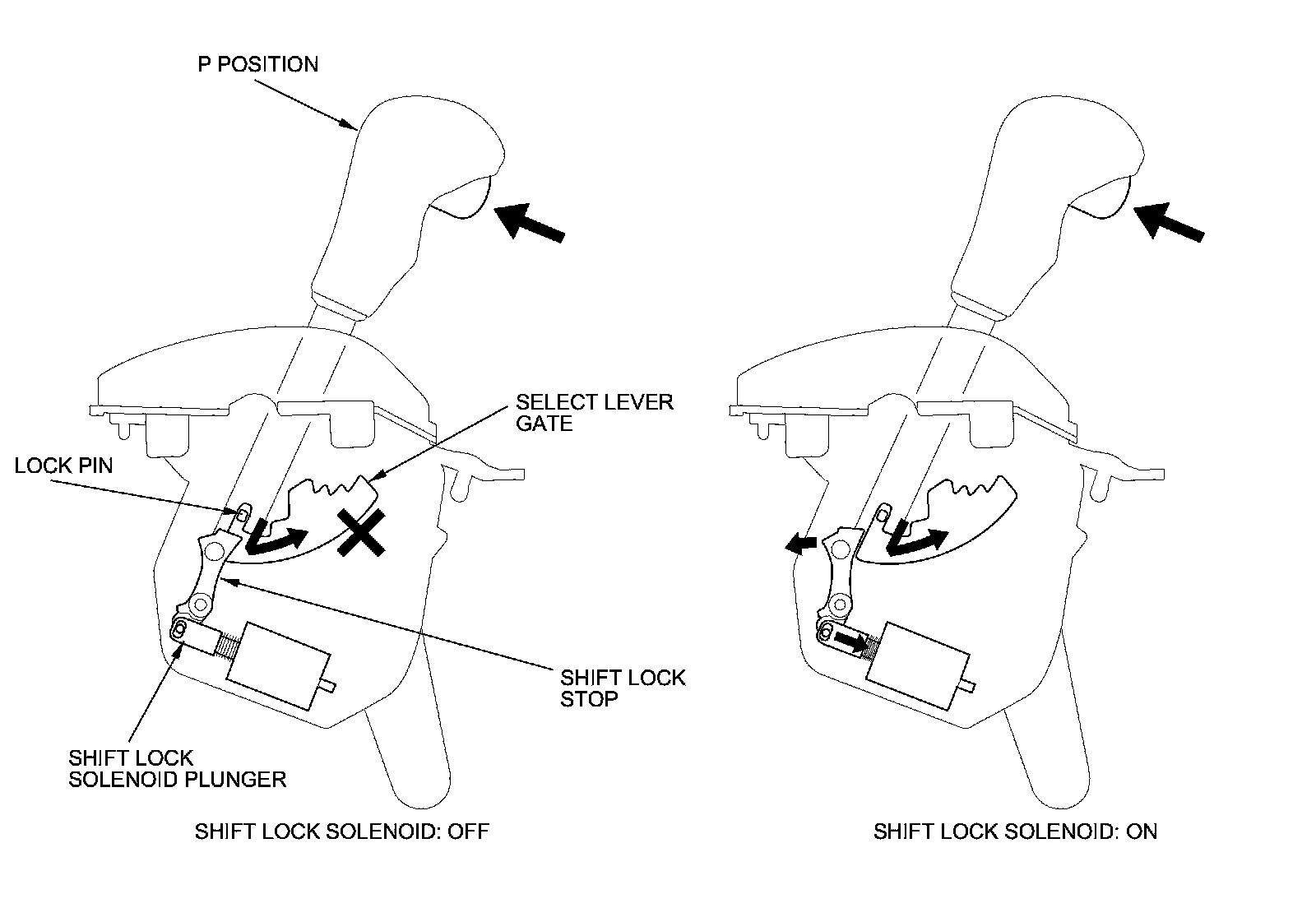 P POSITION

SELECT LEVER GATE

LOCK PIN

SHIFT LOCK STOP

SHIFT LOCK SOLENOID PLUNGER

SHIFT LOCK SOLENOID: OFF

SHIFT LOCK SOLENOID: ON