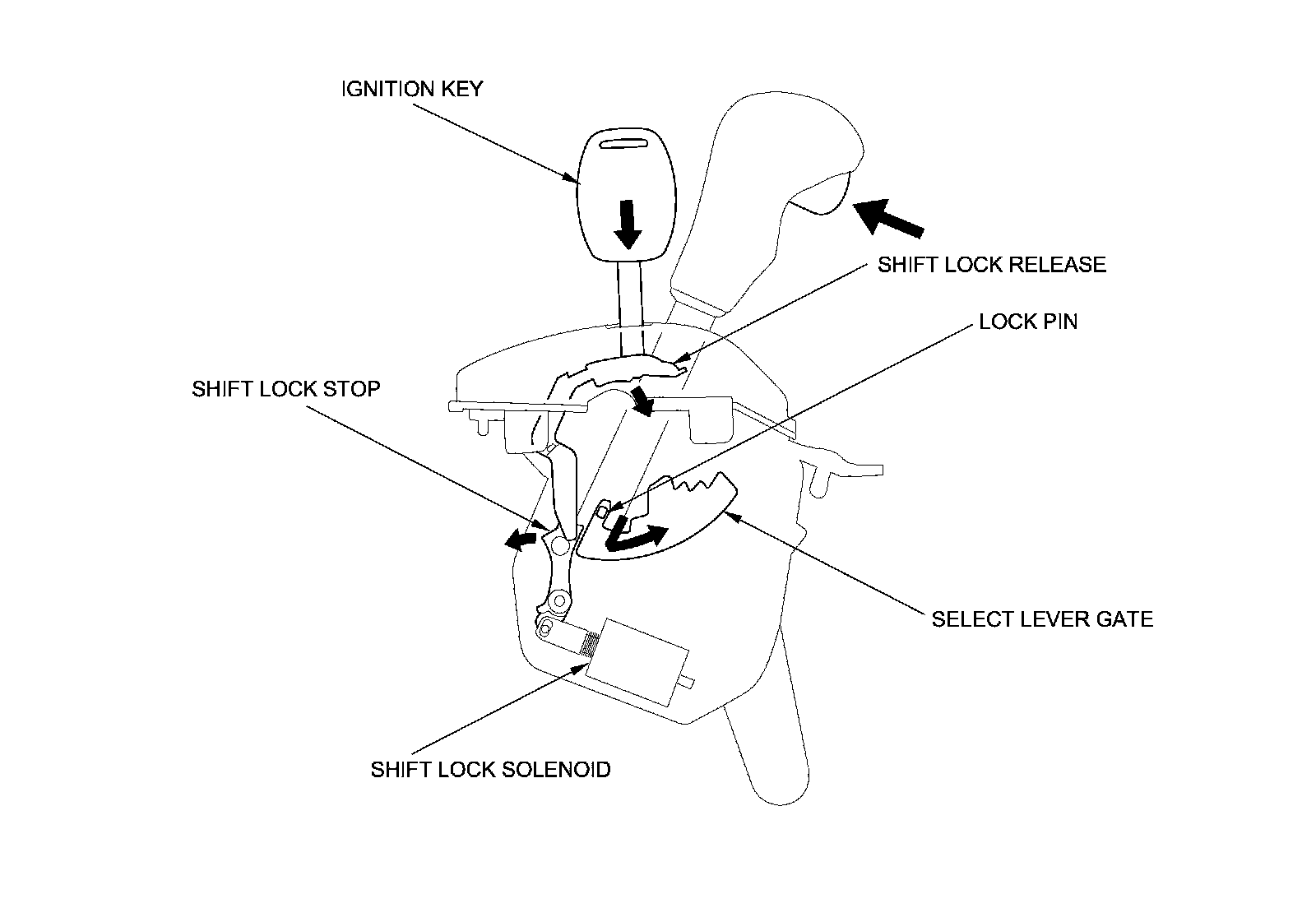 IGNITION KEY

SHIFT LOCK RELEASE

LOCK PIN

SHIFT LOCK STOP

SELECT LEVER GATE

SHIFT LOCK SOLENOID