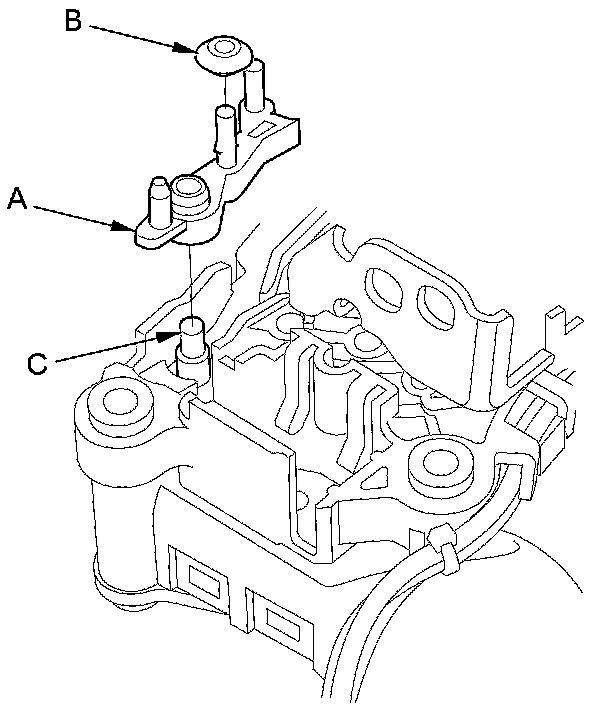 B
A
C