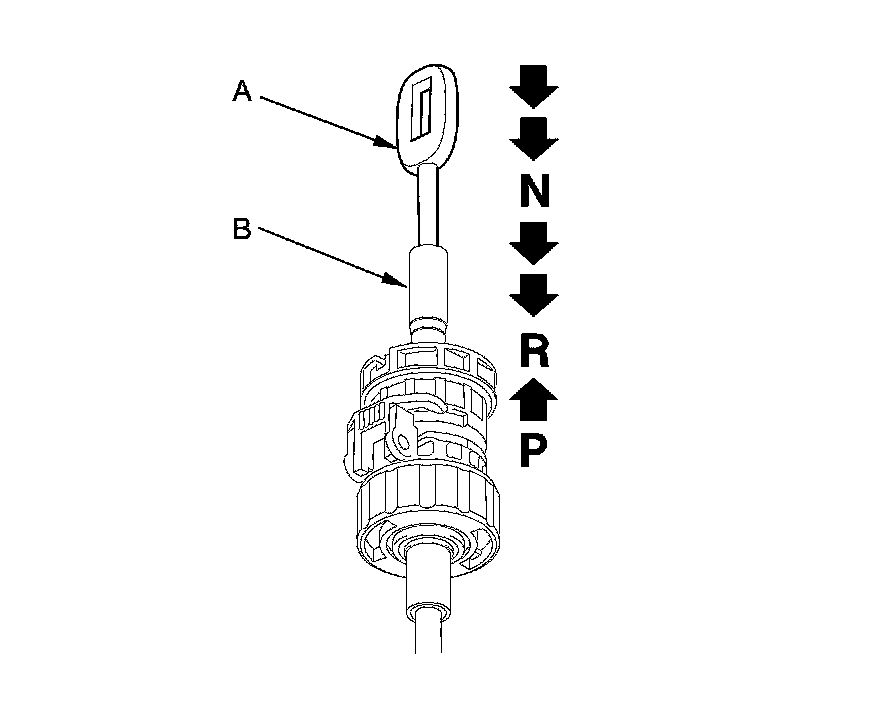 A

B

N

R

P