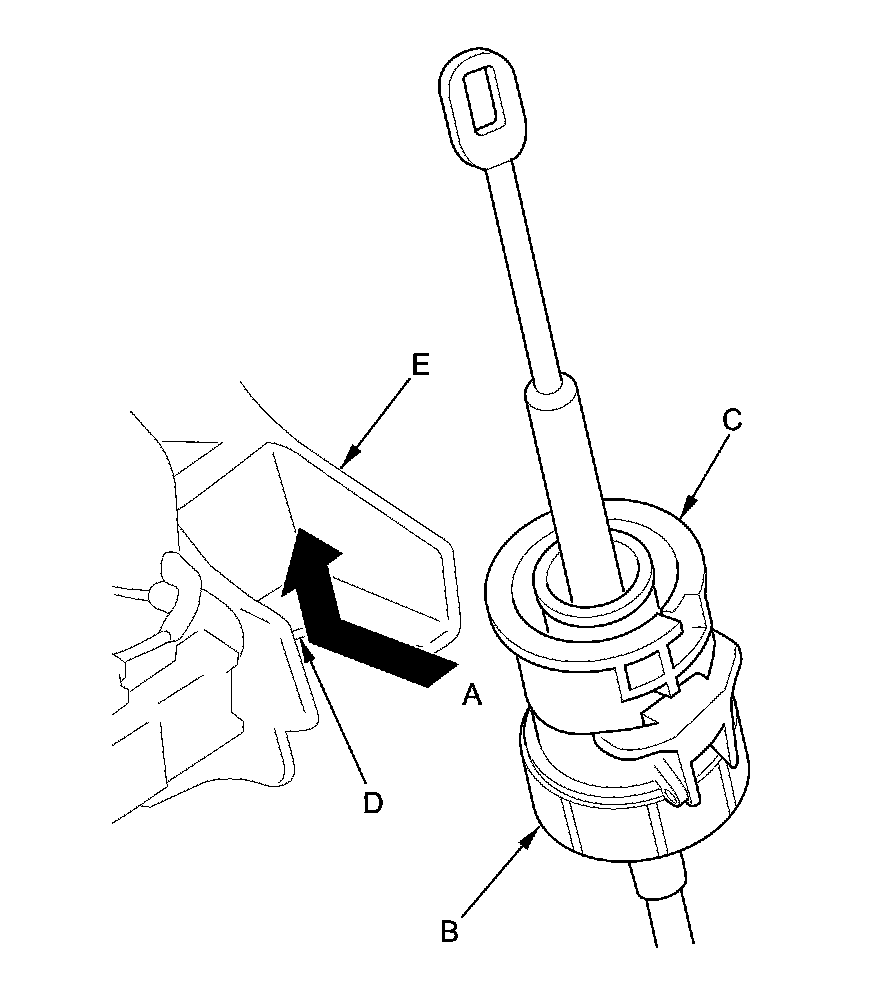 E
C
A
D
B