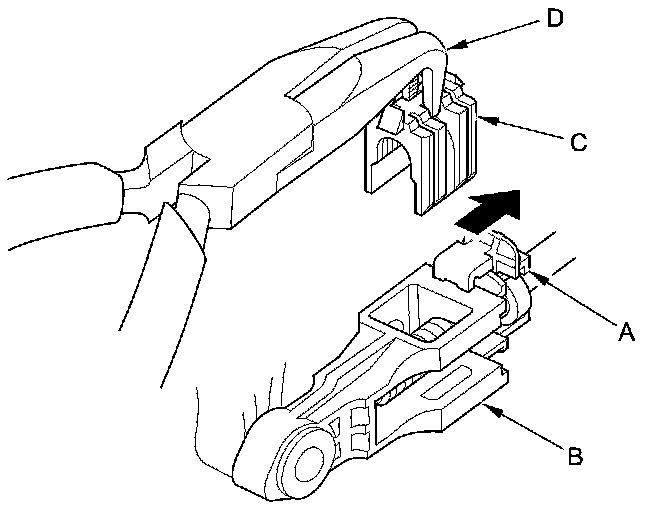 D
C
A
B