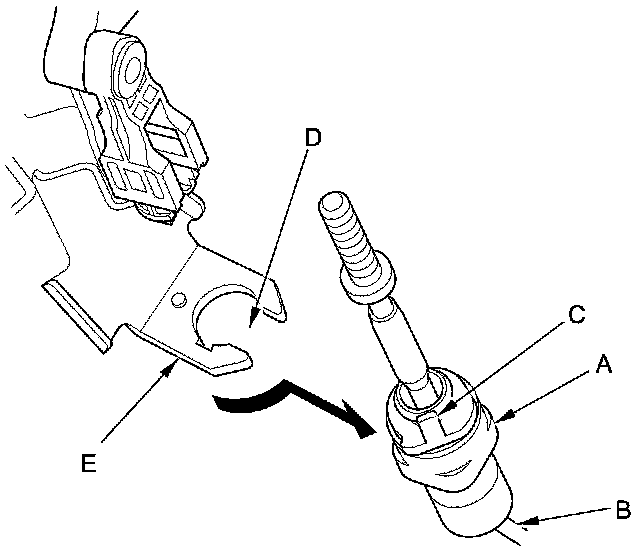 D
C
A
E
B