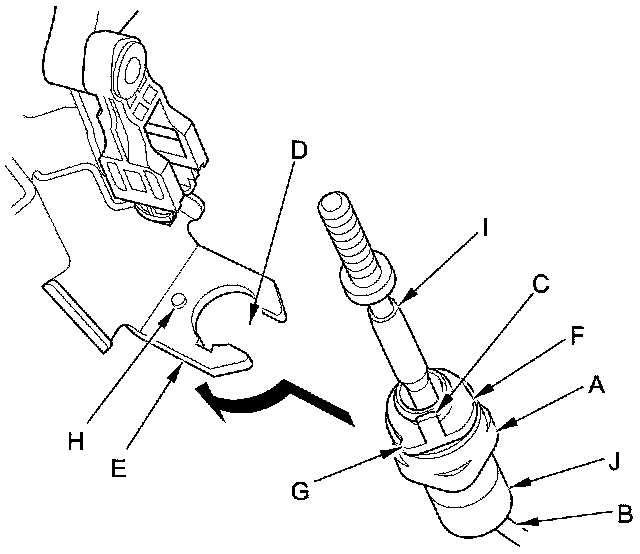 D
I
C
F
A
H
E
G
J
B