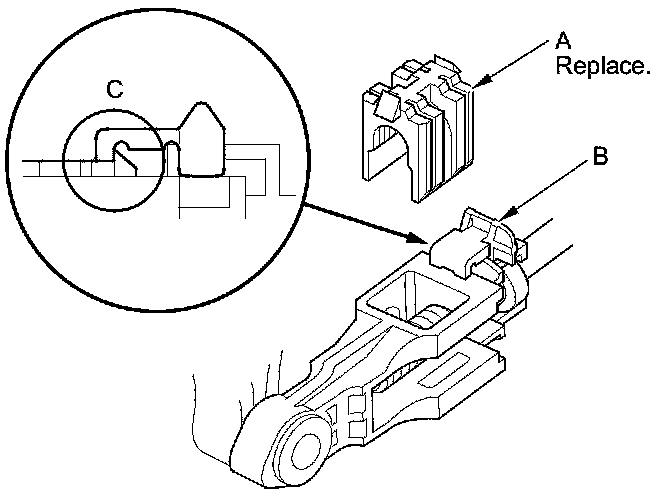 C

A
Replace.

B