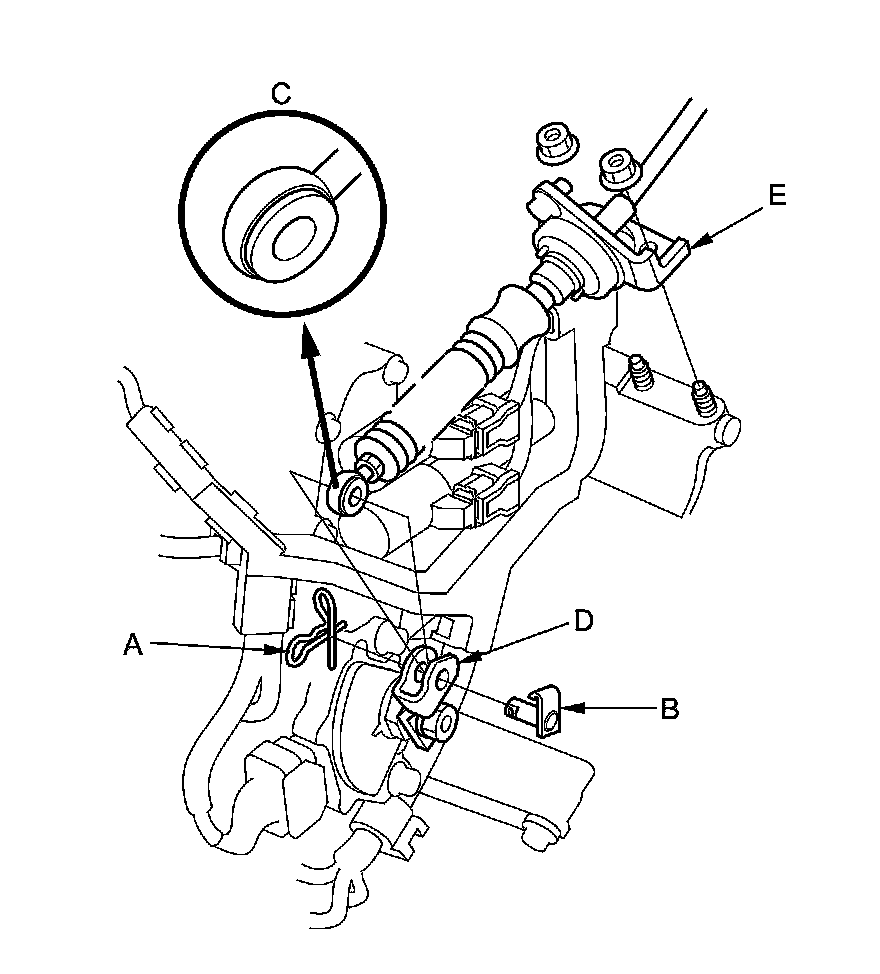 C
E
D
A
B