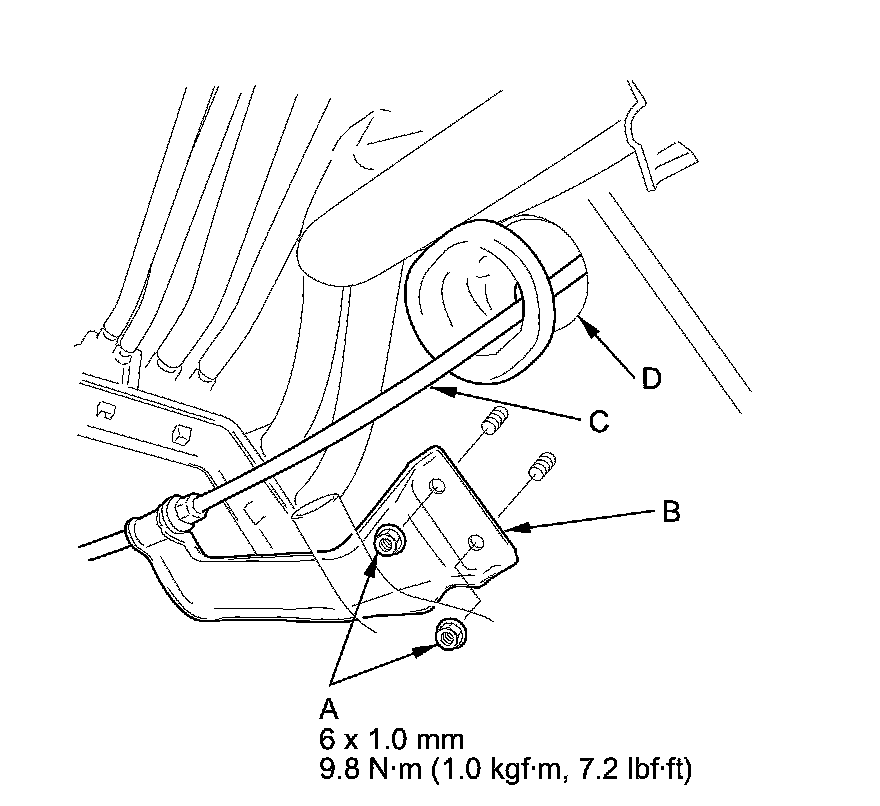 D
C
B
A
6 x 1.0 mm
9.8 N·m (1.0 kgf·m, 7.2 lbf·ft)