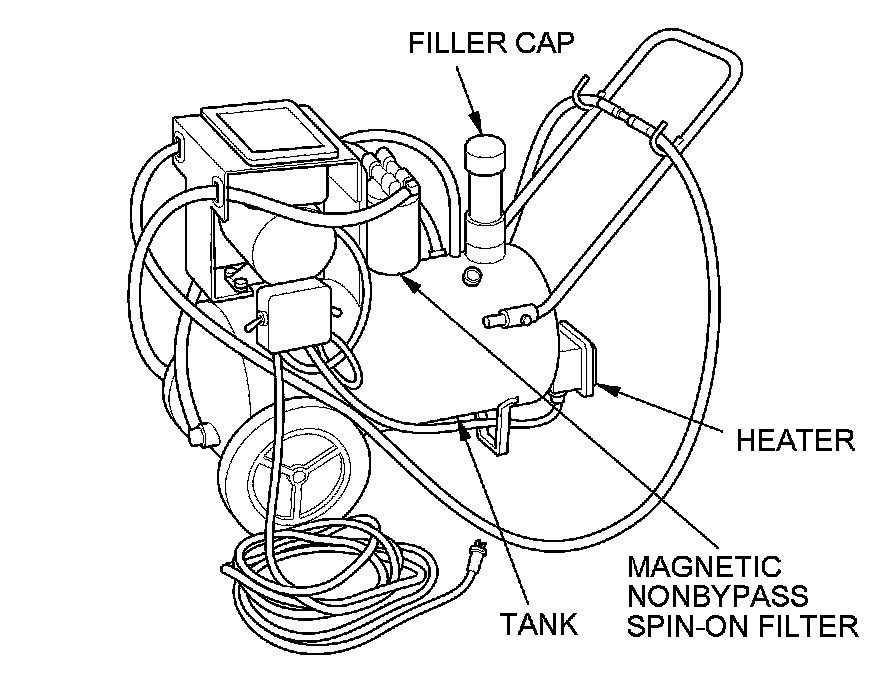 FILLER CAP

HEATER

MAGNETIC NONBYPASS SPIN-ON FILTER

TANK