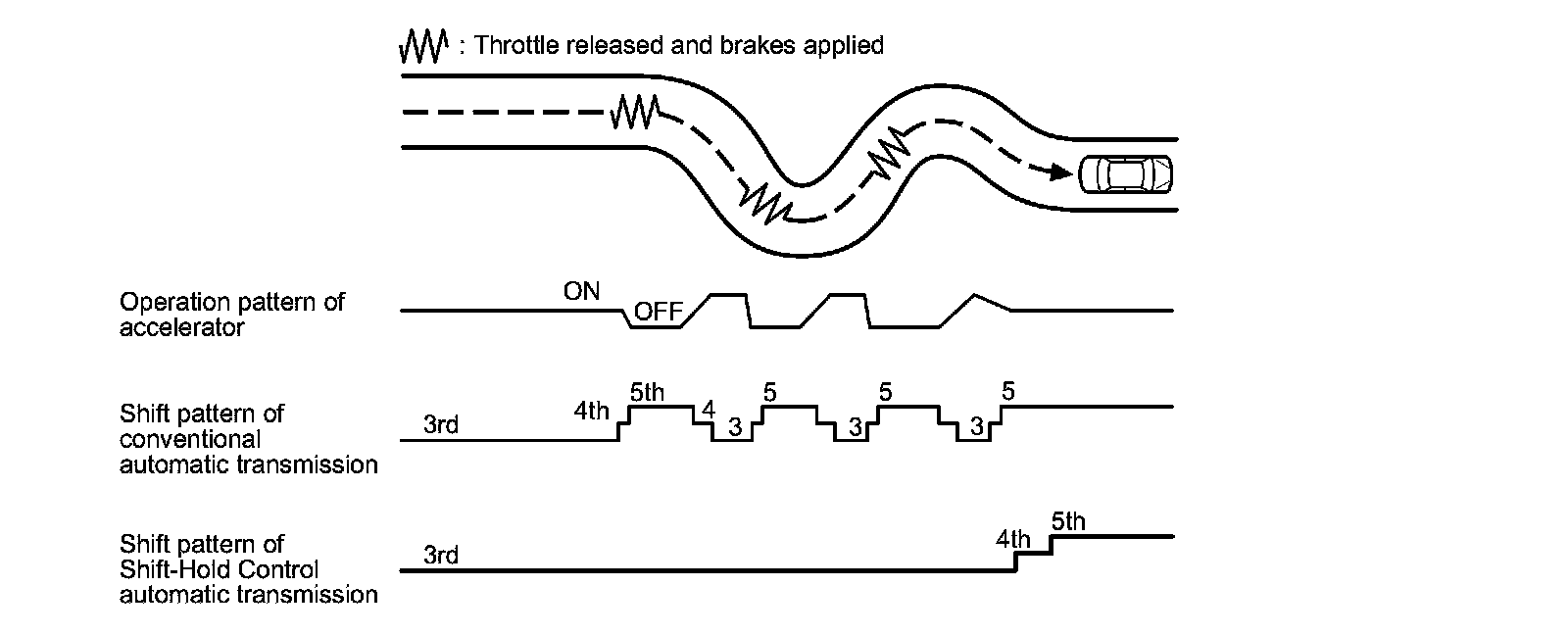 : Throttle released and brakes applied

Operation pattern of accelerator

ON

OFF

Shift pattern of conventional automatic transmission

3rd

4th

5th

4

3

5

3

5

3

5

Shift pattern of Shift-Hold Control automatic transmission

3rd

4th

5th