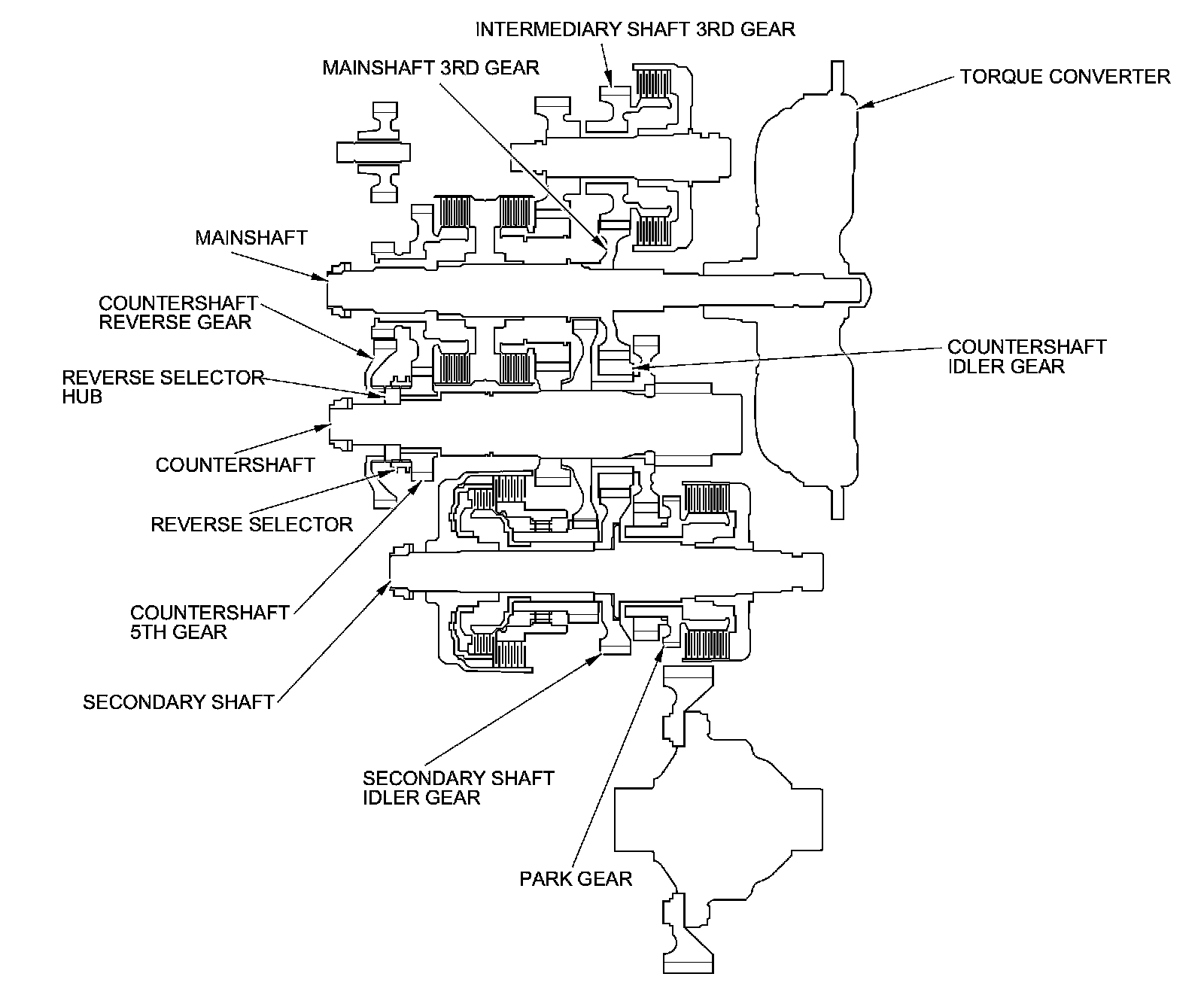 INTERMEDIARY SHAFT 3RD GEAR

MAINSHAFT 3RD GEAR

TORQUE CONVERTER

MAINSHAFT

COUNTERSHAFT REVERSE GEAR

COUNTERSHAFT IDLER GEAR

REVERSE SELECTOR HUB

COUNTERSHAFT

REVERSE SELECTOR

COUNTERSHAFT 5TH GEAR

SECONDARY SHAFT

SECONDARY SHAFT IDLER GEAR

PARK GEAR