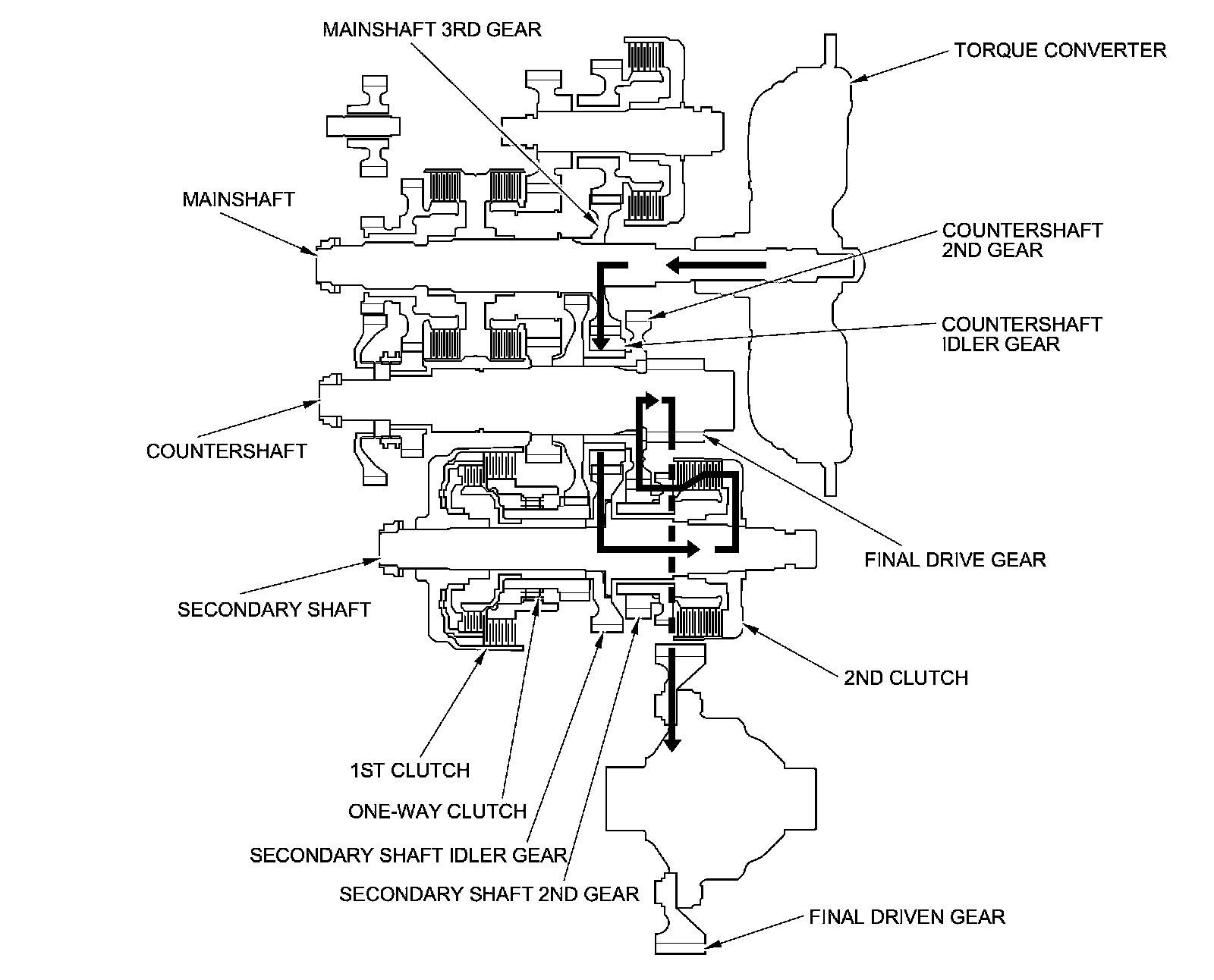 MAINSHAFT 3RD GEAR

TORQUE CONVERTER

MAINSHAFT

COUNTERSHAFT 2ND GEAR

COUNTERSHAFT IDLER GEAR

COUNTERSHAFT

FINAL DRIVE GEAR

SECONDARY SHAFT

2ND CLUTCH

1ST CLUTCH

ONE-WAY CLUTCH

SECONDARY SHAFT IDLER GEAR

SECONDARY SHAFT 2ND GEAR

FINAL DRIVEN GEAR