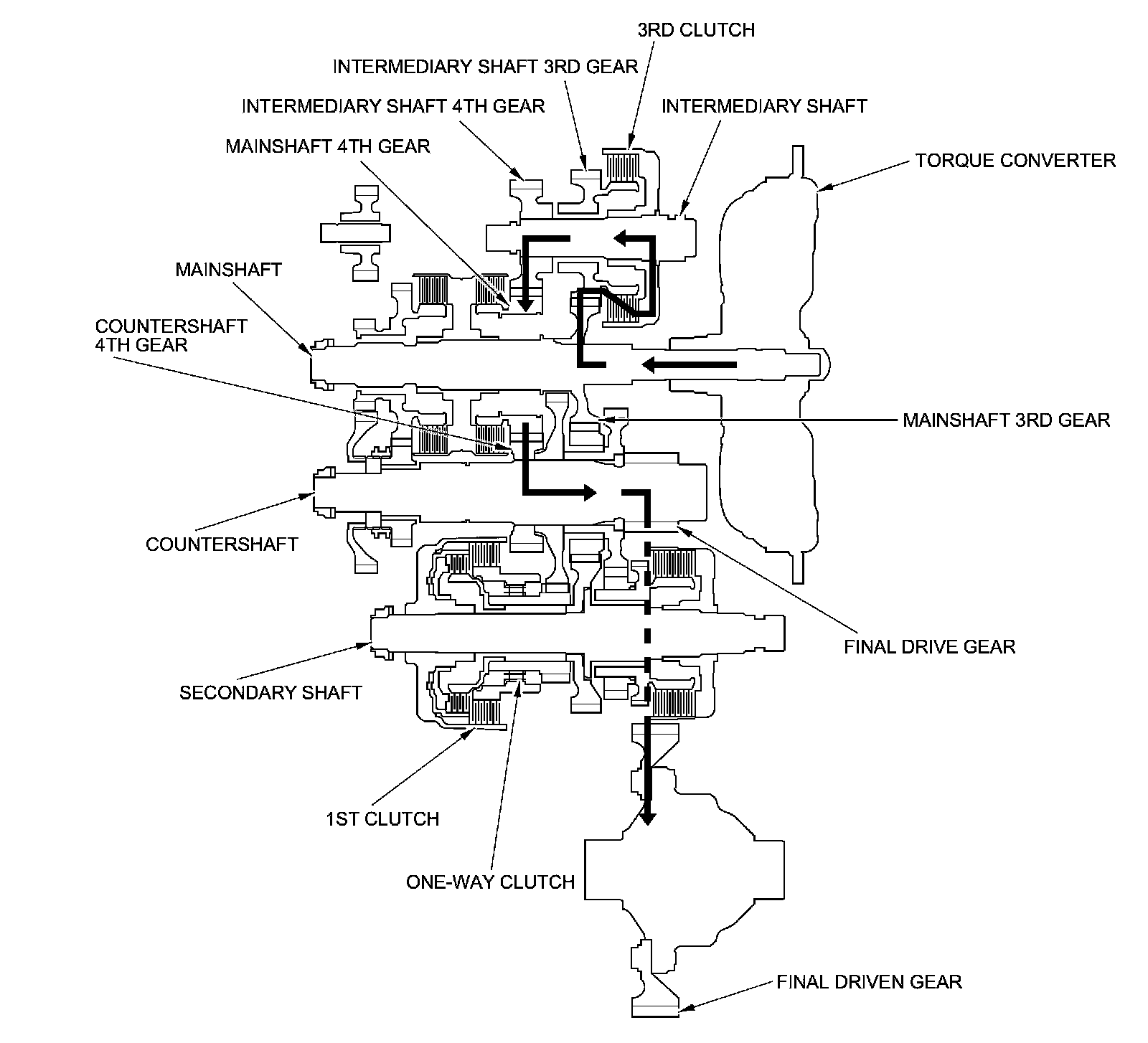 3RD CLUTCH

INTERMEDIARY SHAFT 3RD GEAR

INTERMEDIARY SHAFT 4TH GEAR

INTERMEDIARY SHAFT

MAINSHAFT 4TH GEAR

TORQUE CONVERTER

MAINSHAFT

COUNTERSHAFT 4TH GEAR

MAINSHAFT 3RD GEAR

COUNTERSHAFT

FINAL DRIVE GEAR

SECONDARY SHAFT

1ST CLUTCH

ONE-WAY CLUTCH

FINAL DRIVEN GEAR