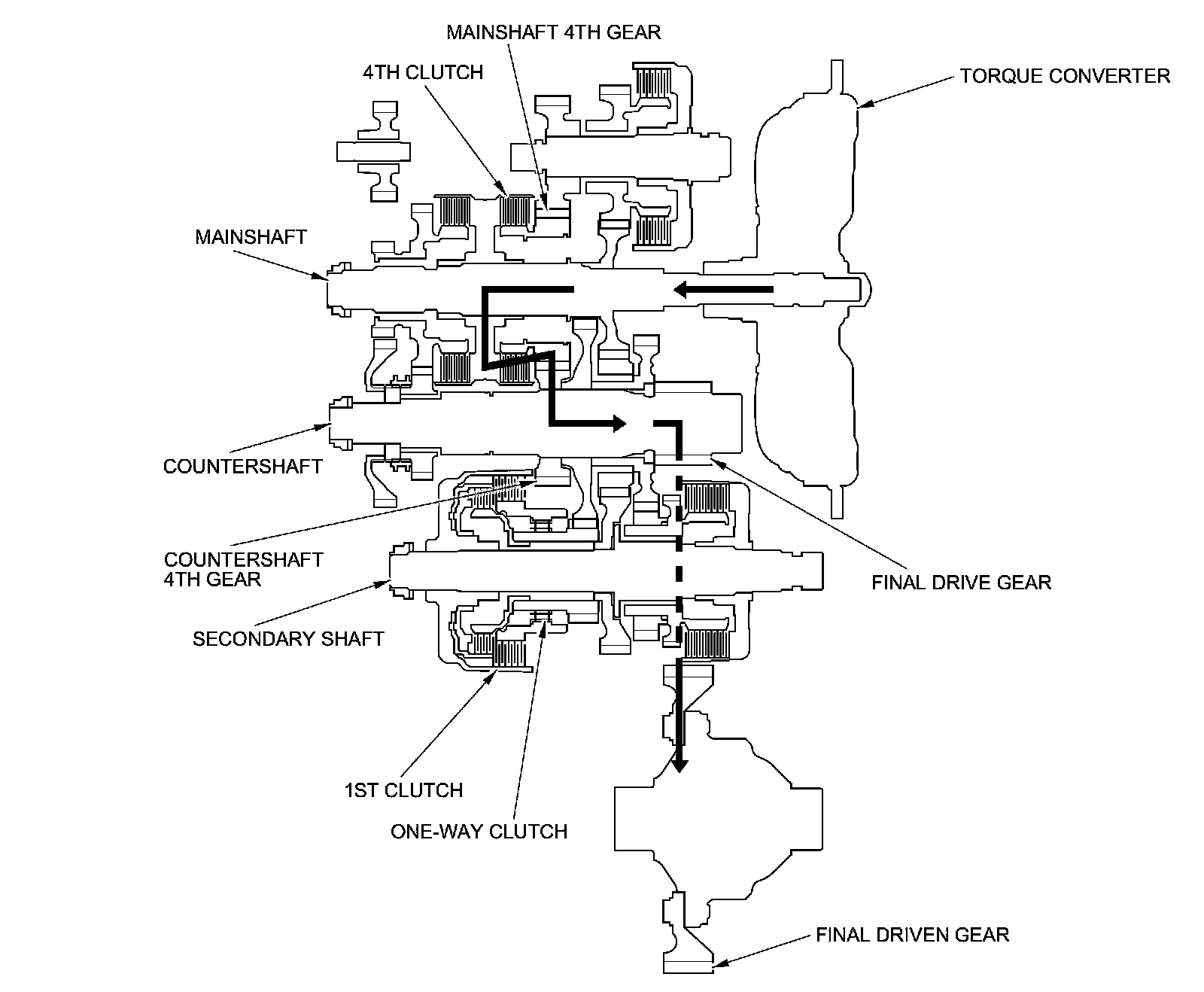 MAINSHAFT 4TH GEAR

4TH CLUTCH

TORQUE CONVERTER

MAINSHAFT

COUNTERSHAFT

COUNTERSHAFT 4TH GEAR

FINAL DRIVE GEAR

SECONDARY SHAFT

1ST CLUTCH

ONE-WAY CLUTCH

FINAL DRIVEN GEAR