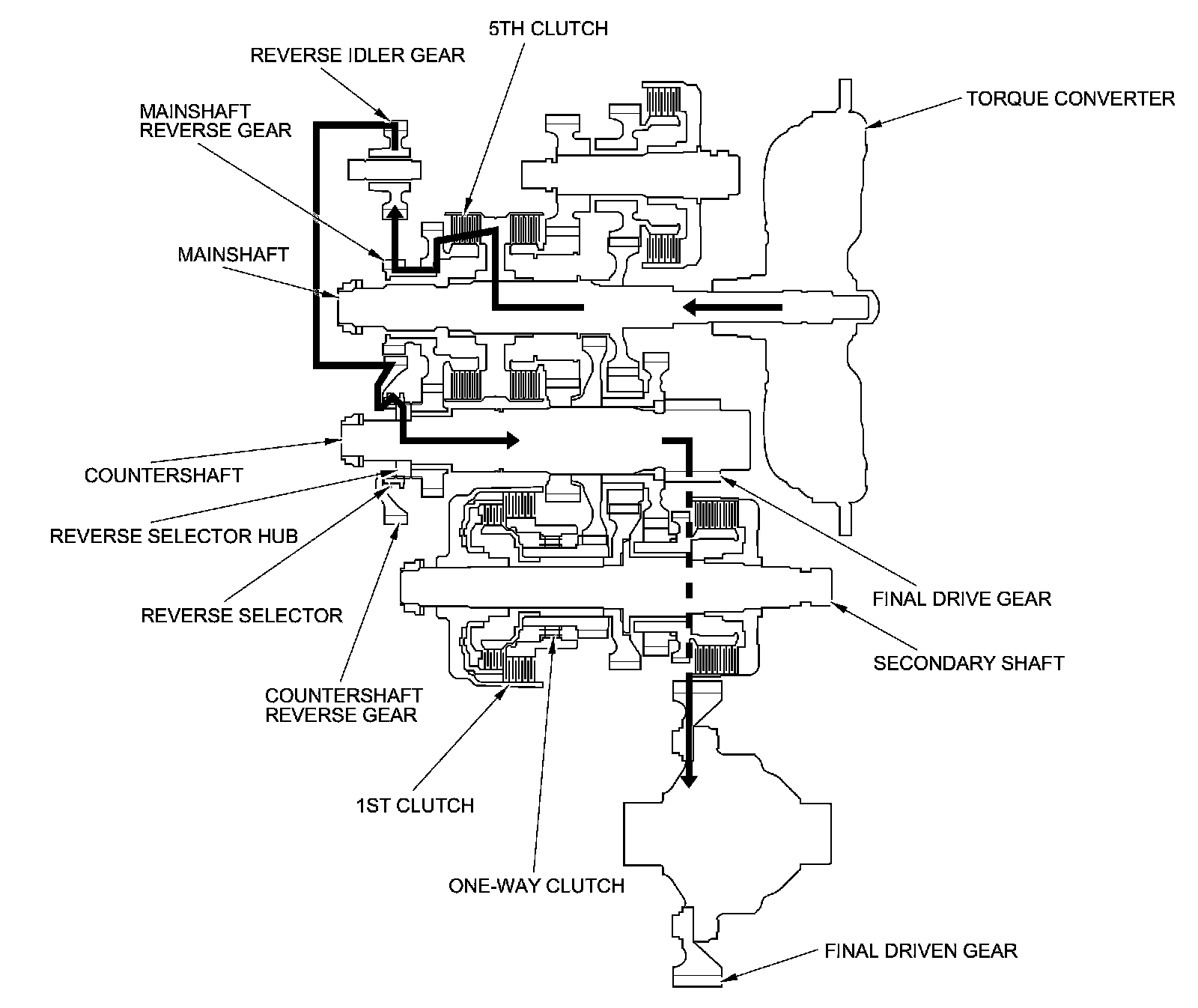 5TH CLUTCH

REVERSE IDLER GEAR

TORQUE CONVERTER

MAINSHAFT REVERSE GEAR

MAINSHAFT

COUNTERSHAFT

REVERSE SELECTOR HUB

REVERSE SELECTOR

FINAL DRIVE GEAR

SECONDARY SHAFT

COUNTERSHAFT REVERSE GEAR

1ST CLUTCH

ONE-WAY CLUTCH

FINAL DRIVEN GEAR