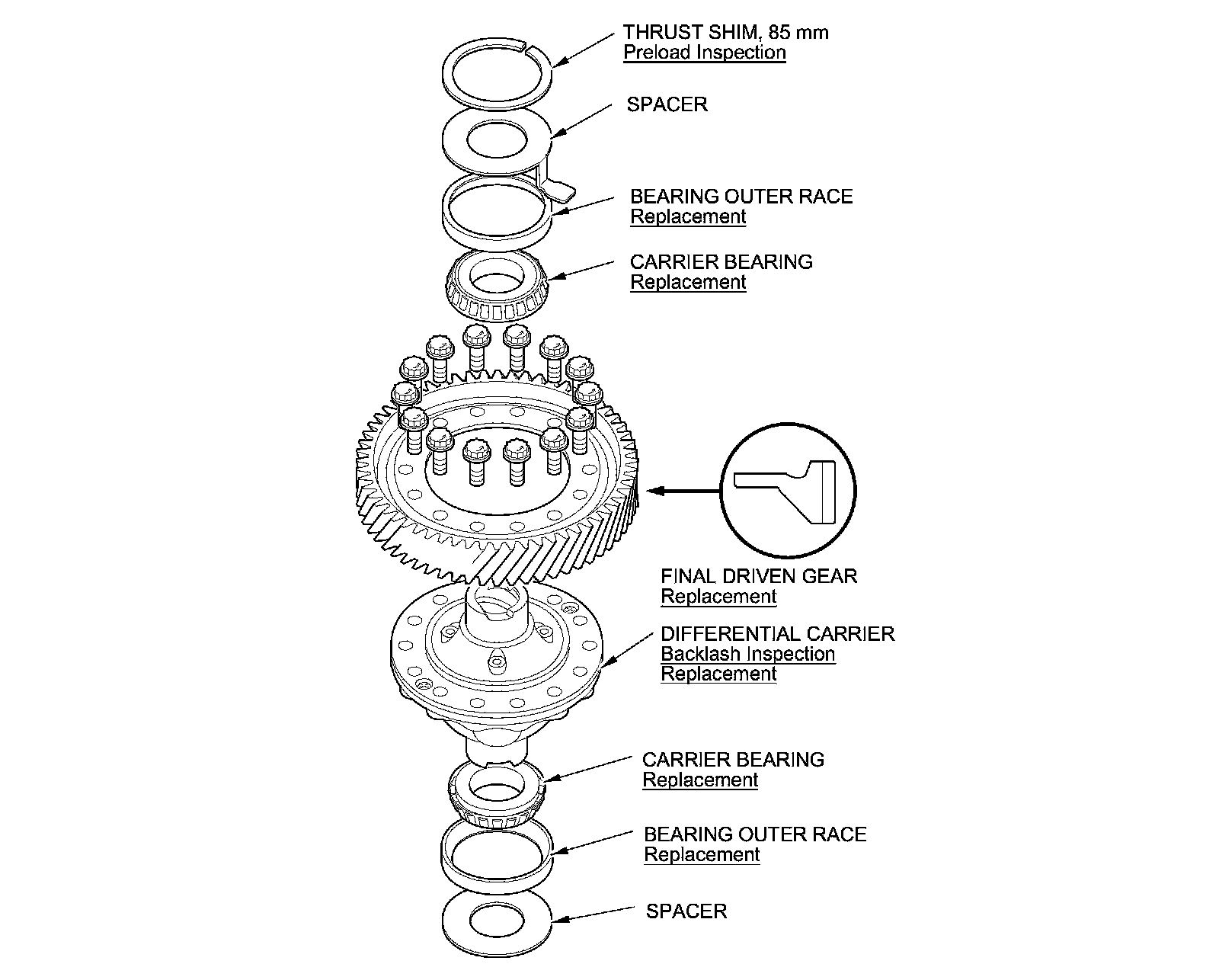 THRUST SHIM, 85 mm
Preload Inspection

SPACER

BEARING OUTER RACE
Replacement

CARRIER BEARING
Replacement

FINAL DRIVEN GEAR
Replacement

DIFFERENTIAL CARRIER
Backlash Inspection
Replacement

CARRIER BEARING
Replacement

BEARING OUTER RACE
Replacement

SPACER