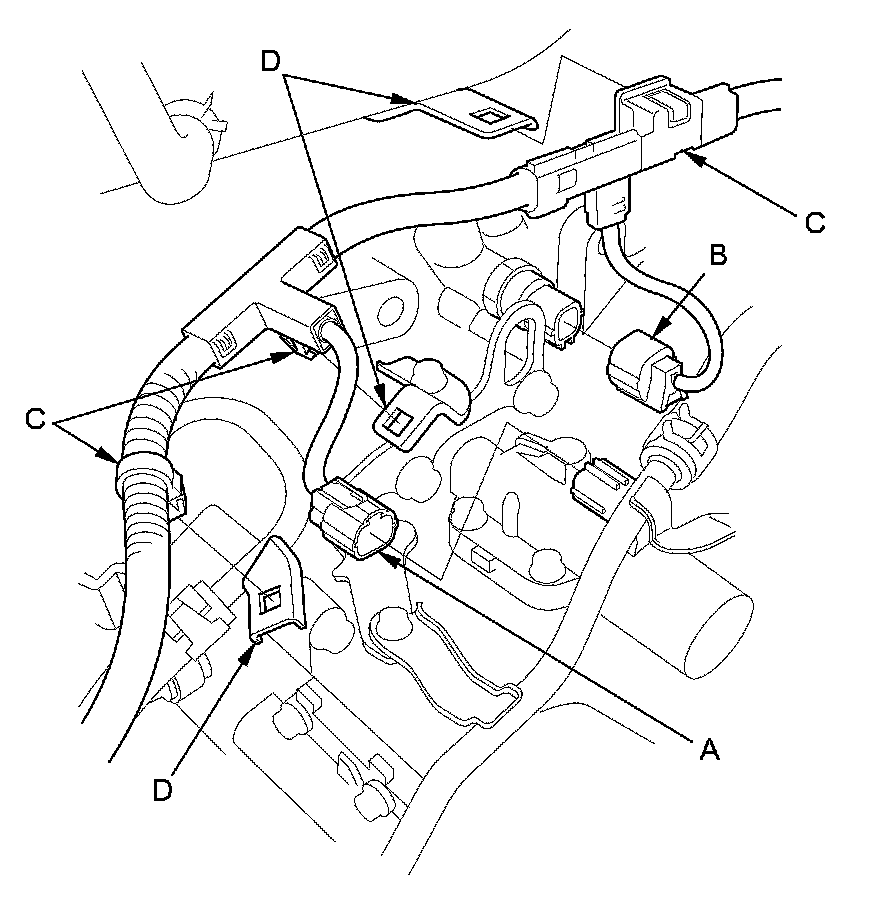 D
C
B
C
A
D