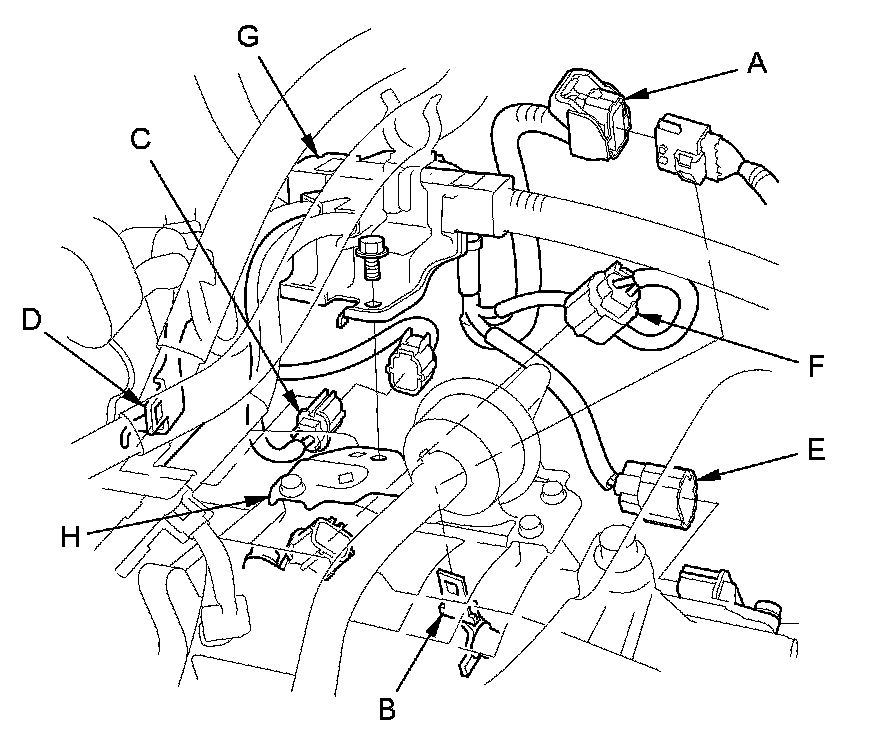 G
A
C
D
F
E
H
B