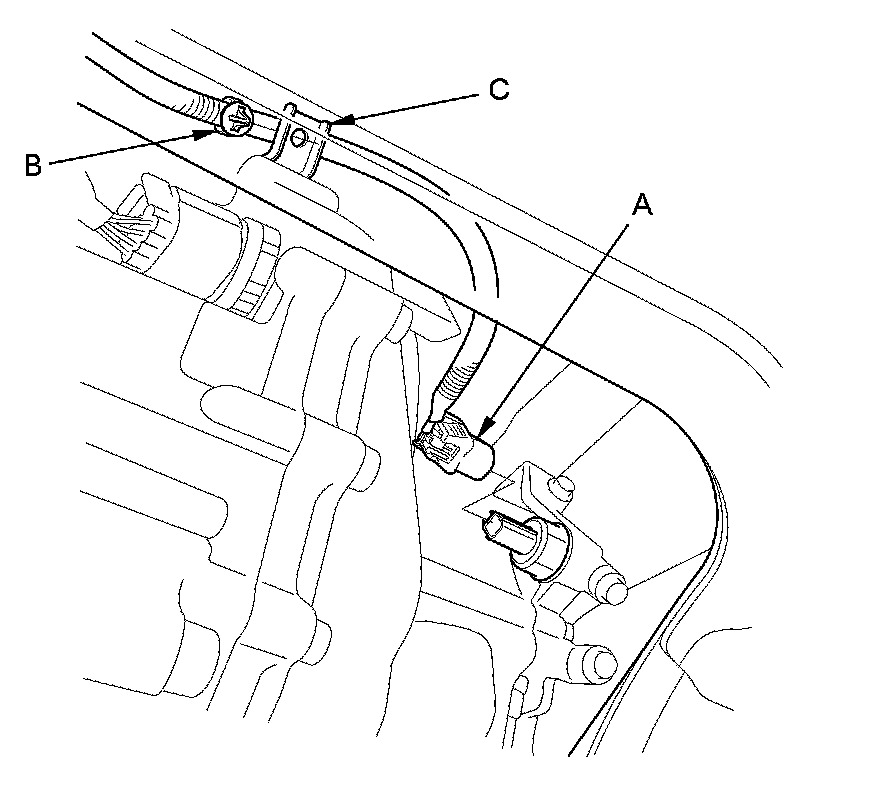 C
B
A