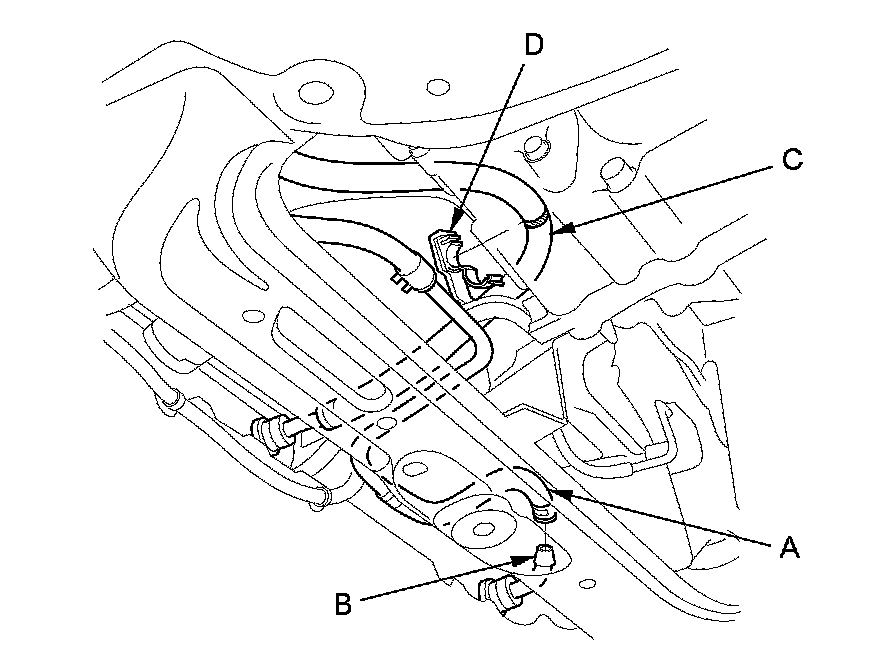 D
C
A
B