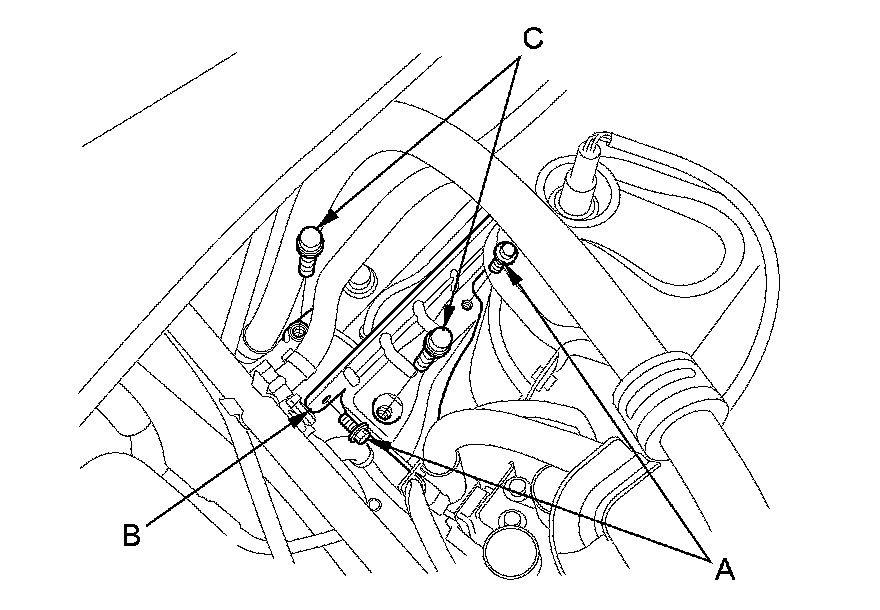 C

B

A