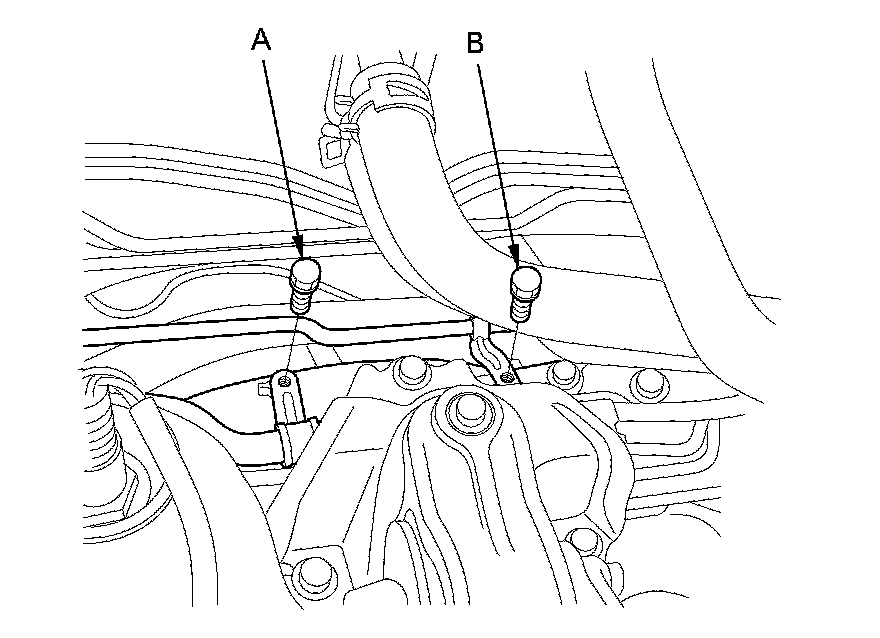 A

B