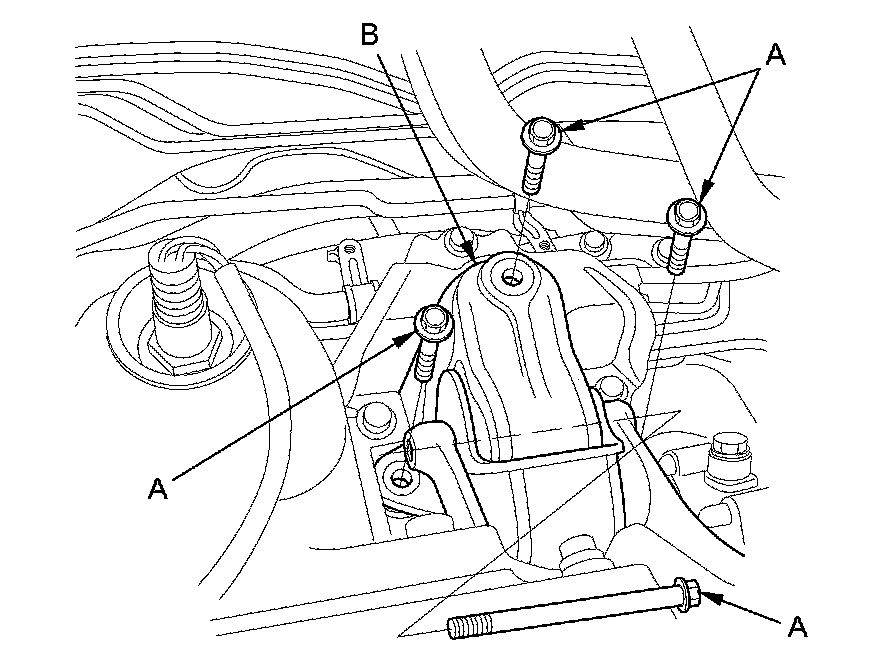 B
A
A
A