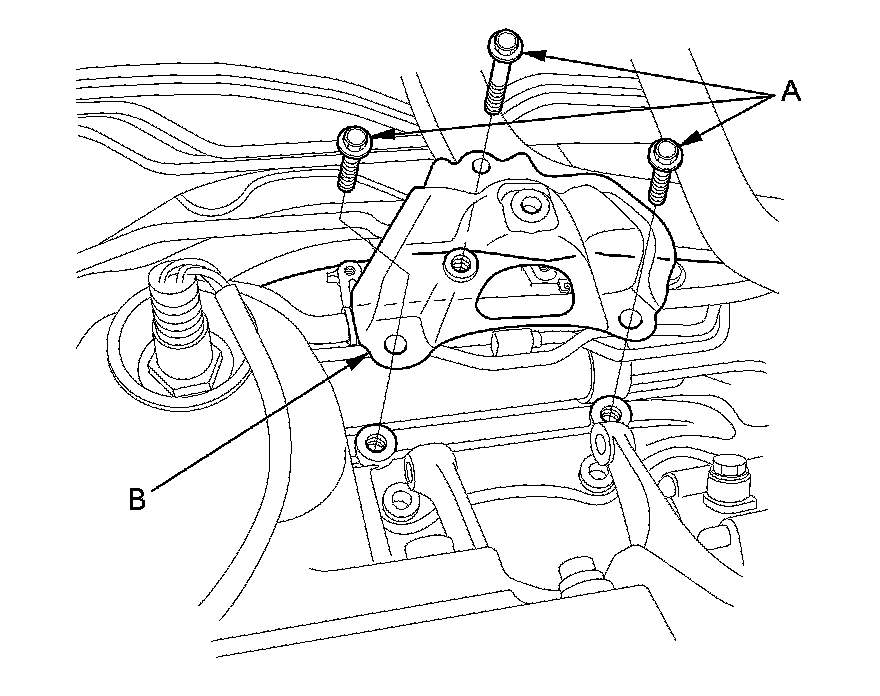 A

B