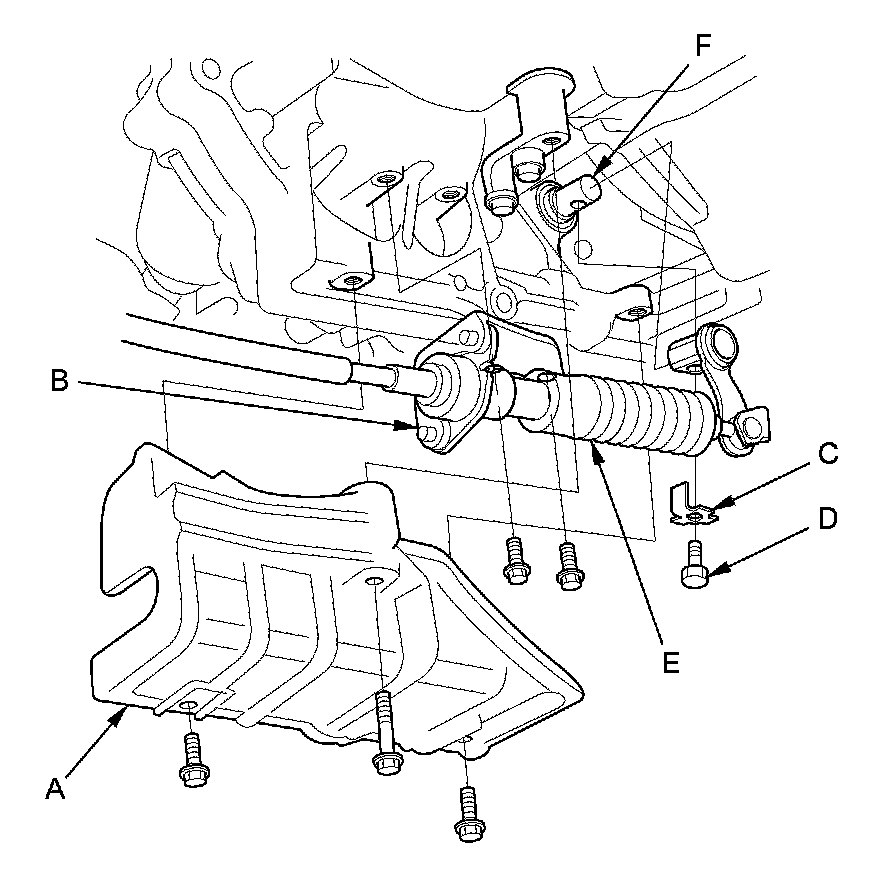 F
B
C
D
E
A