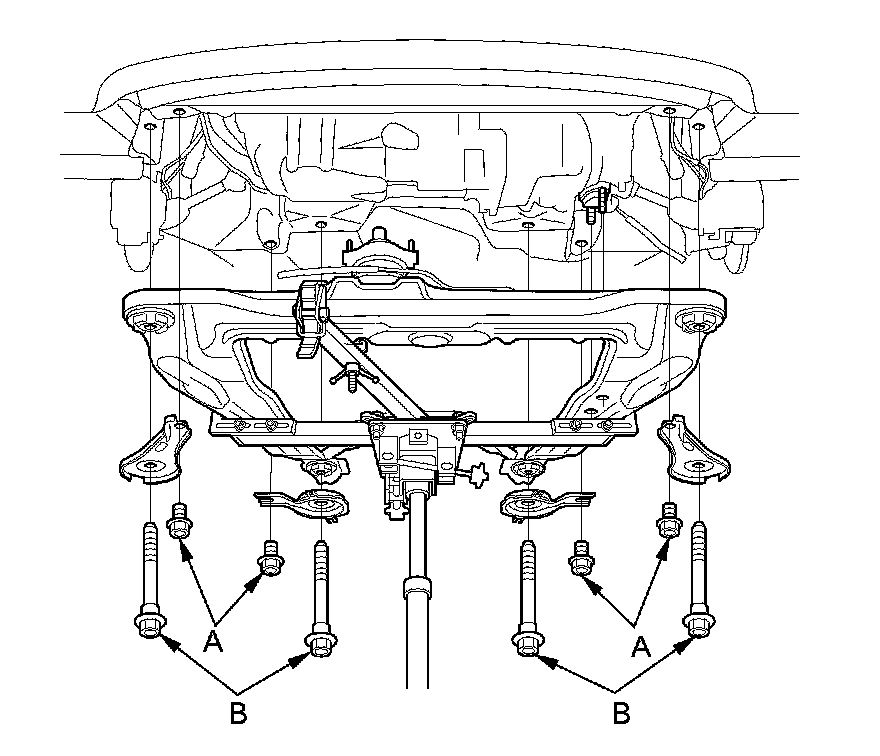 A
A
B
B