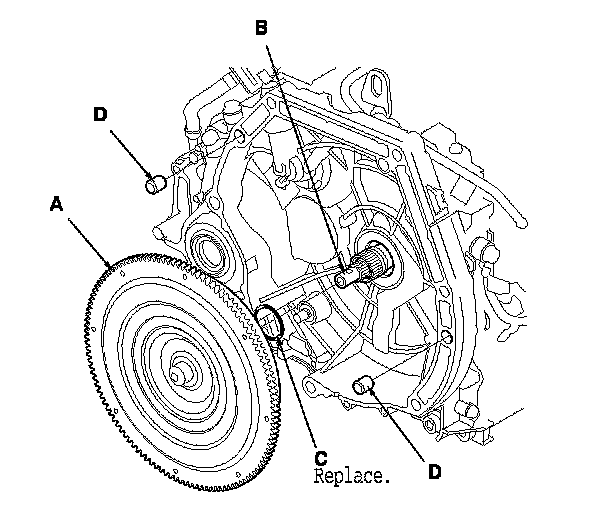 B
D
A
C
Replace.
D