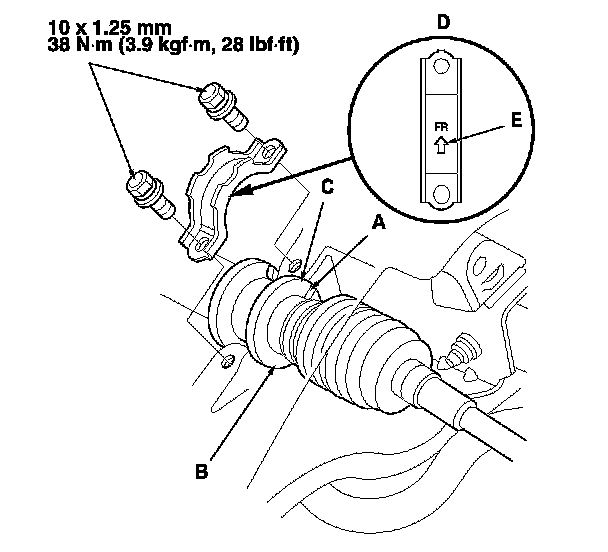 10 x 1.25 mm
38 N·m (3.9 kgf·m, 28 lbf·ft)

D

FR

E

C

A

B