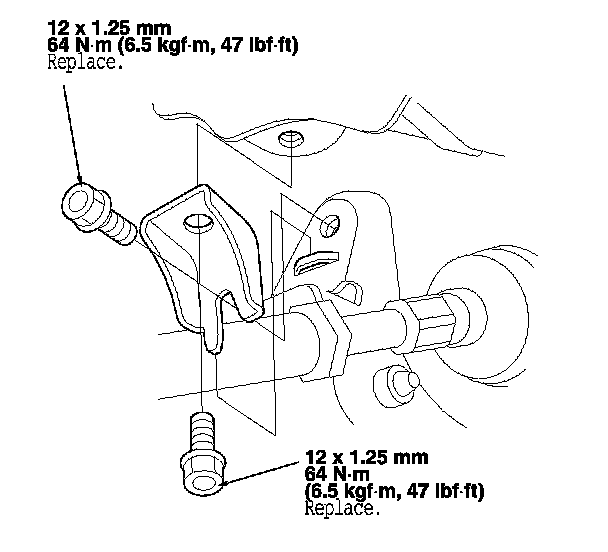 12 x 1.25 mm
64 N·m (6.5 kgf·m, 47 lbf·ft)
Replace.

12 x 1.25 mm
64 N·m
(6.5 kgf·m, 47 lbf·ft)
Replace.