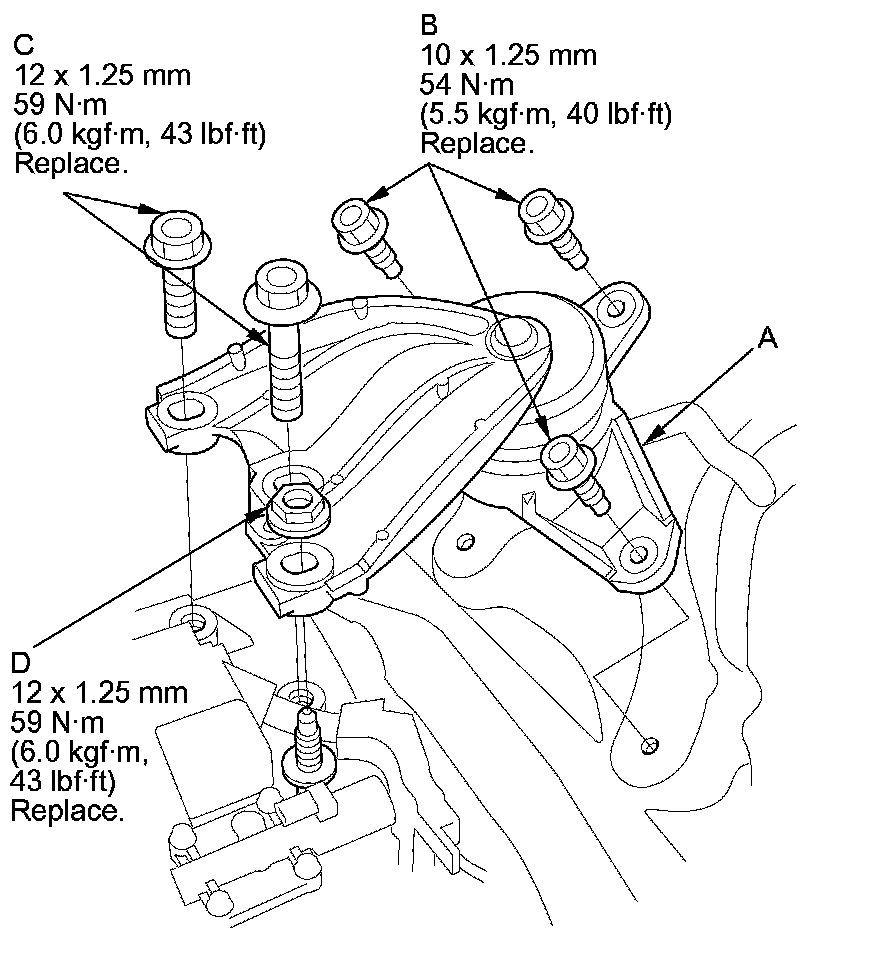 C
12 x 1.25 mm
59 N·m
(6.0 kgf·m, 43 lbf·ft)
Replace.

B
10 x 1.25 mm
54 N·m
(5.5 kgf·m, 40 lbf·ft)
Replace.

A

D
12 x 1.25 mm
59 N·m
(6.0 kgf·m,
43 lbf·ft)
Replace.