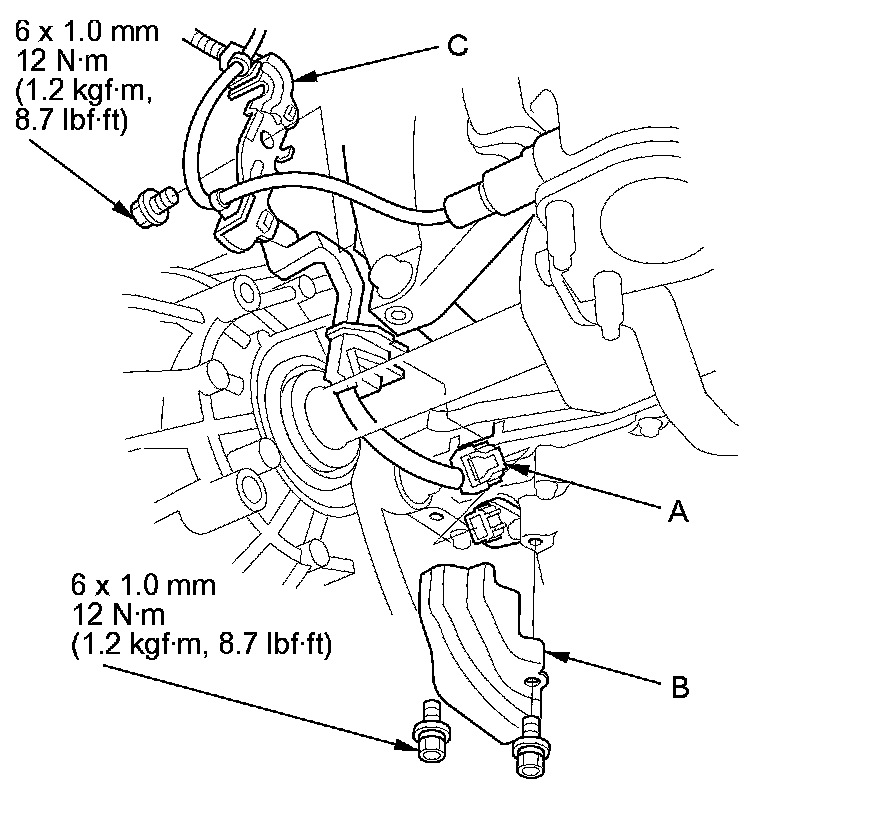 6 x 1.0 mm
12 N·m
(1.2 kgf·m,
8.7 lbf·ft)

C

A

6 x 1.0 mm
12 N·m
(1.2 kgf·m, 8.7 lbf·ft)

B