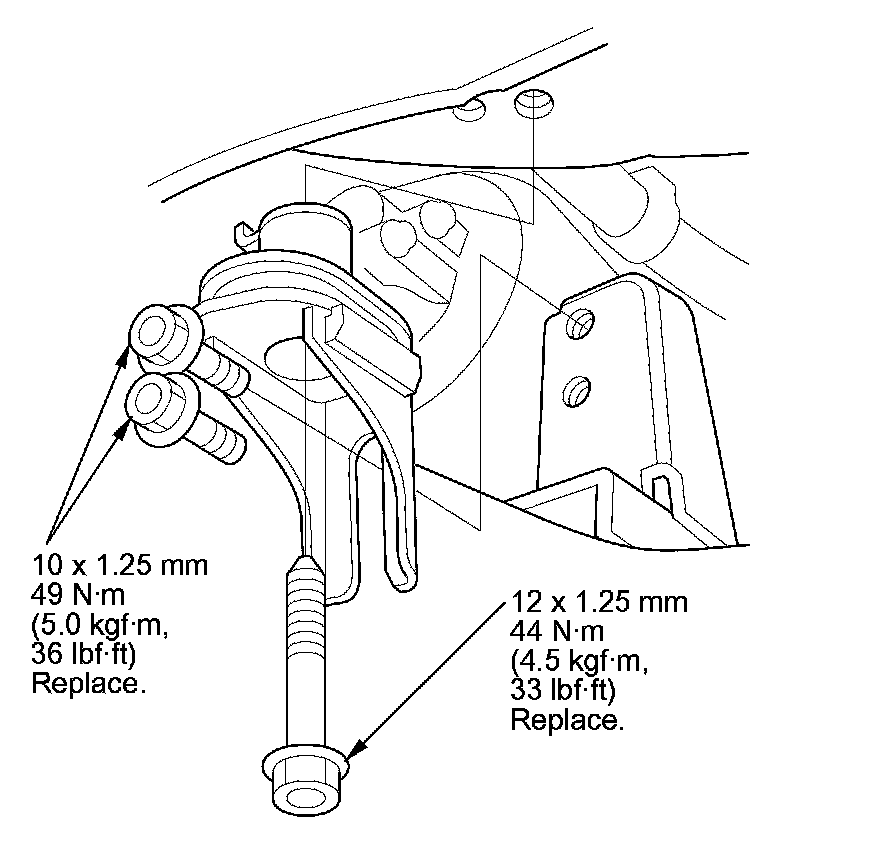 10 x 1.25 mm
49 N·m
(5.0 kgf·m,
36 lbf·ft)
Replace.

12 x 1.25 mm
44 N·m
(4.5 kgf·m,
33 lbf·ft)
Replace.