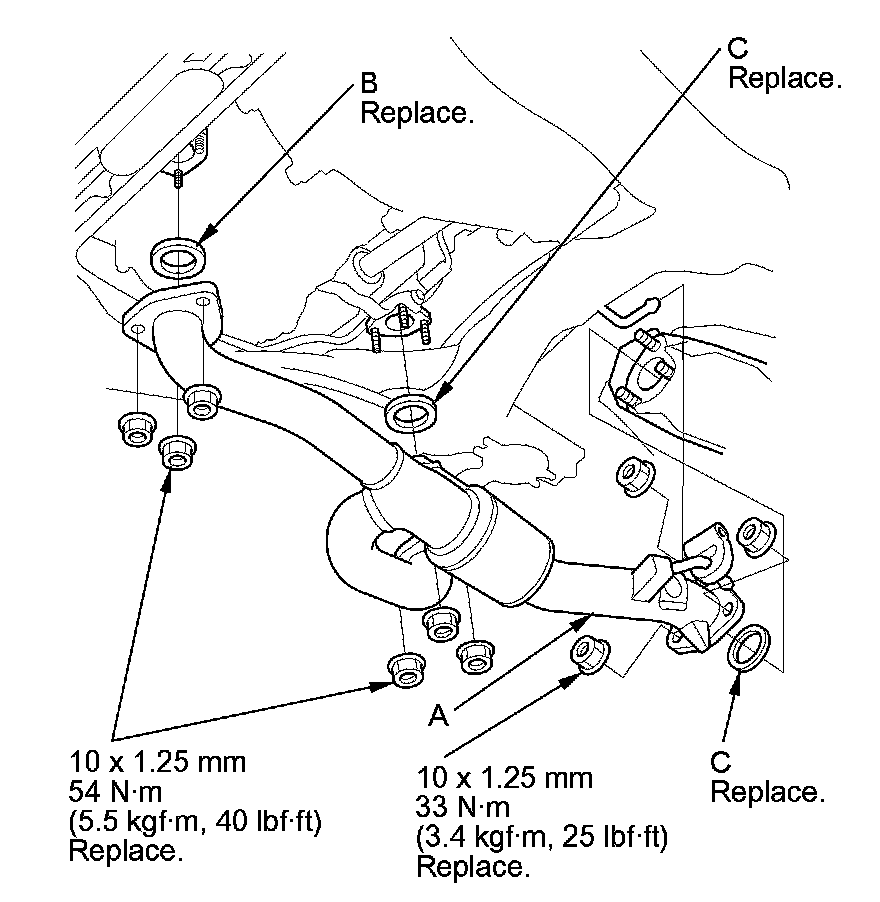 B
Replace.

C
Replace.

A

10 x 1.25 mm
54 N·m
(5.5 kgf·m, 40 lbf·ft)
Replace.

10 x 1.25 mm
33 N·m
(3.4 kgf·m, 25 lbf·ft)
Replace.

C
Replace.