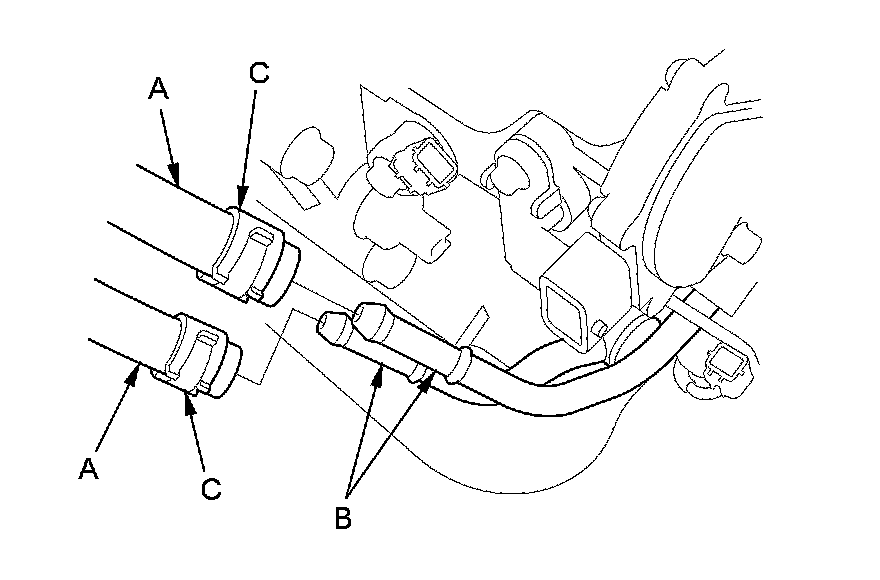 A
C
A
C
B