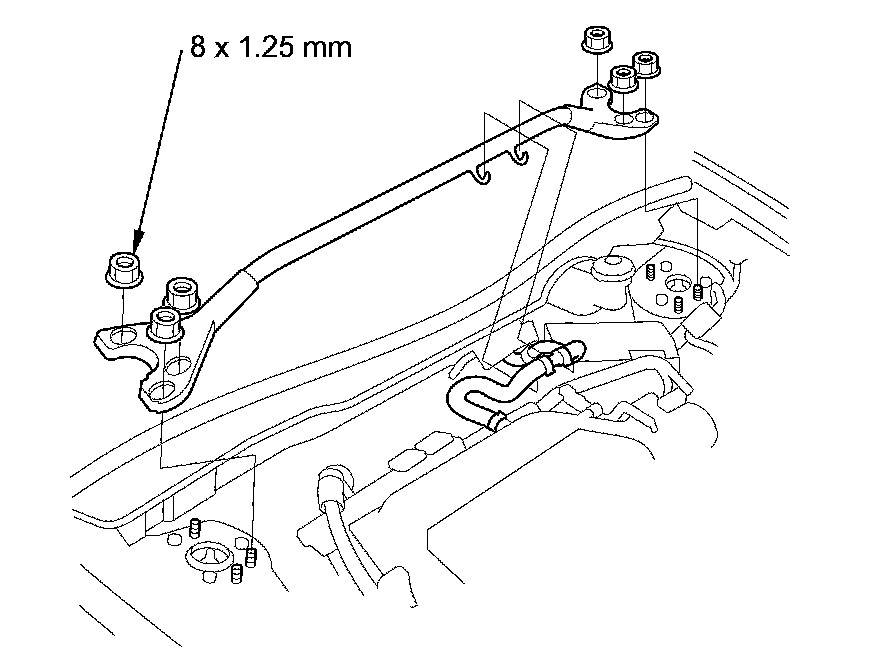 8 x 1.25 mm