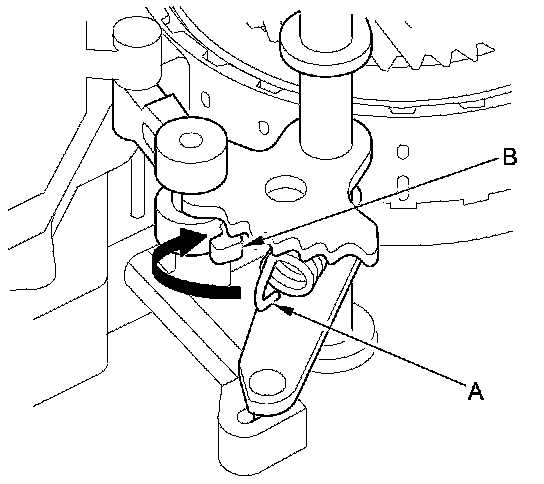 B
A