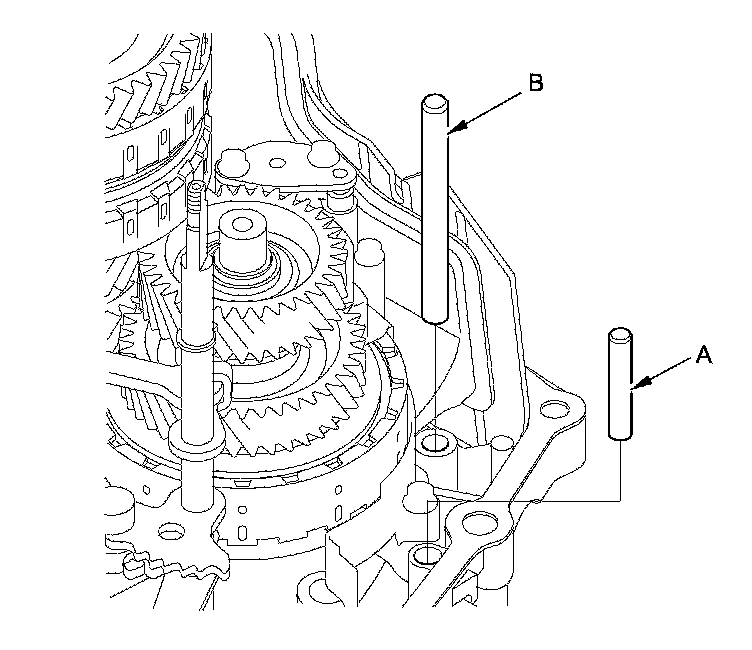 B

A