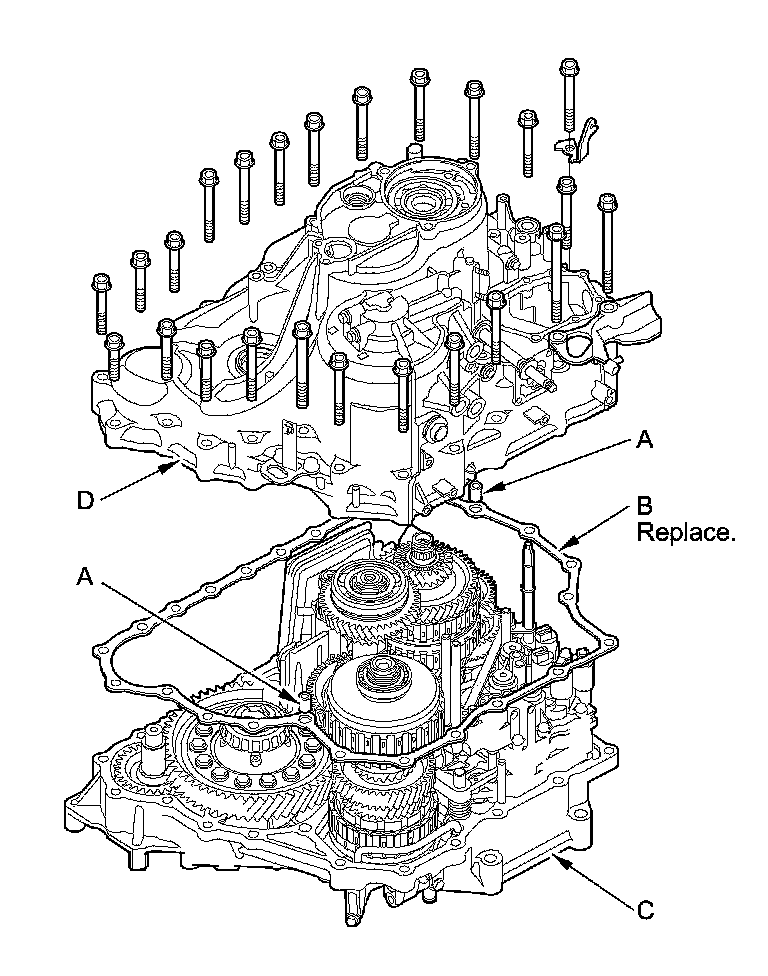 A

D

B
Replace.

A

C