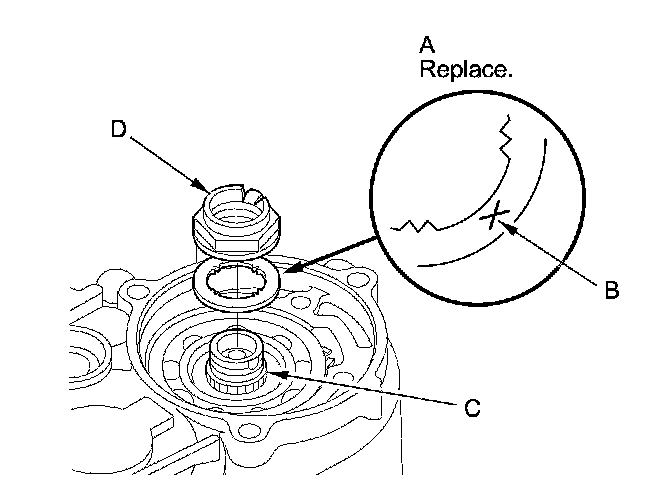 A
Replace.

D

B

C