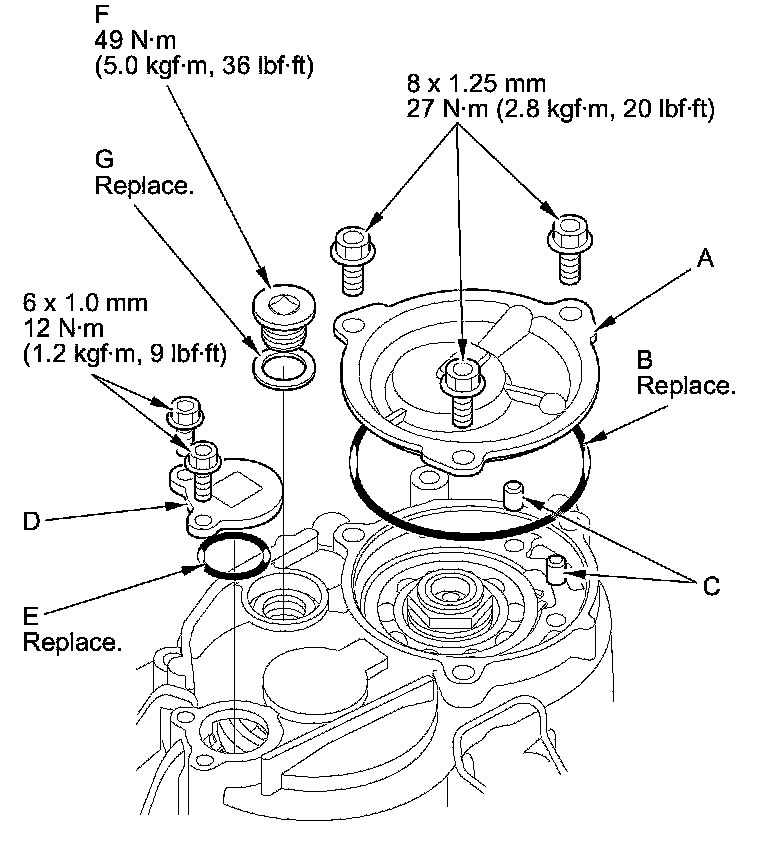 F
49 N·m
(5.0 kgf·m, 36 lbf·ft)

8 x 1.25 mm
27 N·m (2.8 kgf·m, 20 lbf·ft)

G
Replace.

A

6 x 1.0 mm
12 N·m
(1.2 kgf·m, 9 lbf·ft)

B
Replace.

D

C

E
Replace.