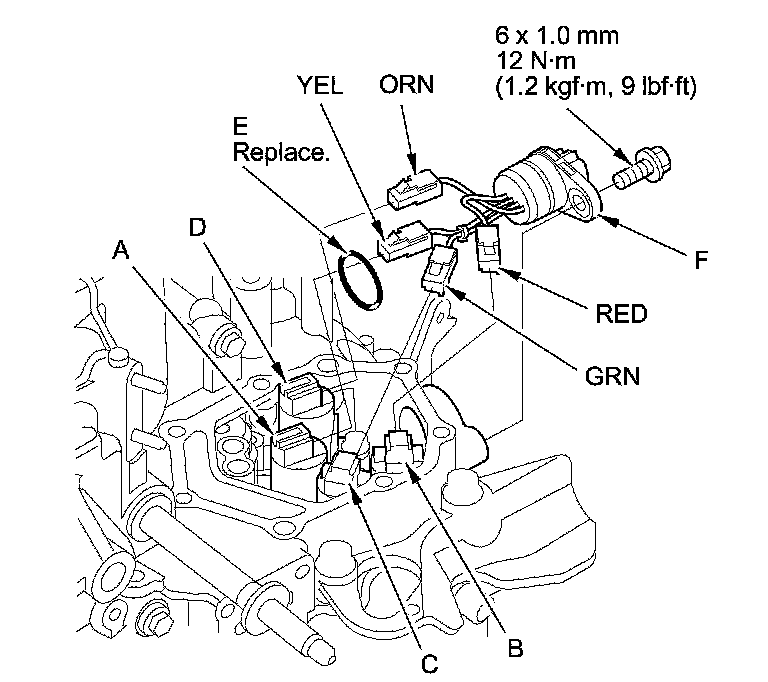 6 x 1.0 mm
12 N·m
(1.2 kgf·m, 9 lbf·ft)

YEL

ORN

E
Replace.

D

A

F

RED

GRN

C

B