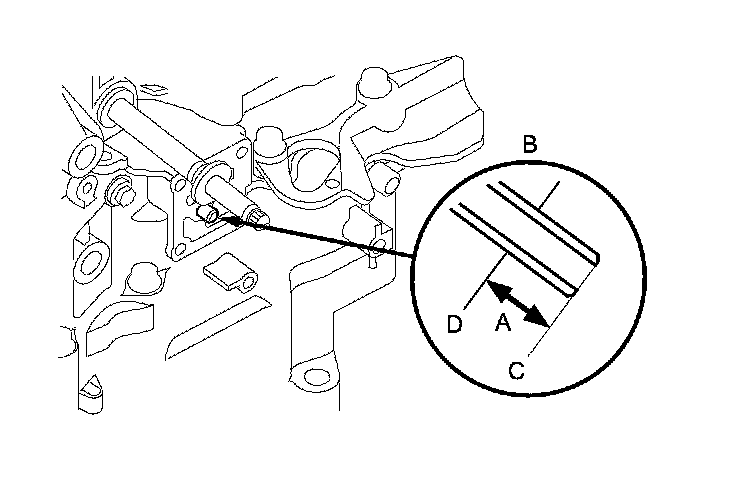 B
D
A
C