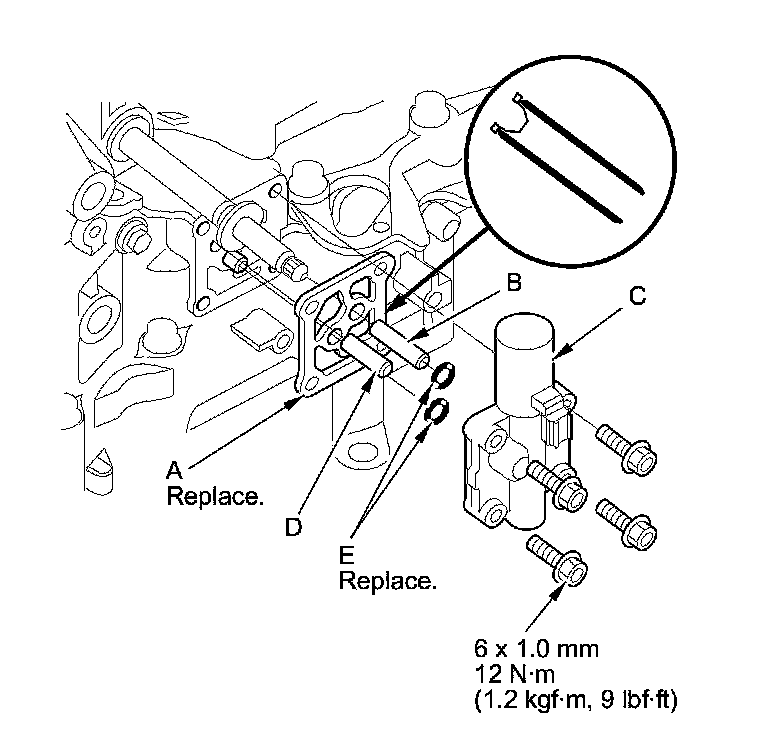 B

C

A
Replace.

D

E
Replace.

6 x 1.0 mm
12 N·m
(1.2 kgf·m, 9 lbf·ft)