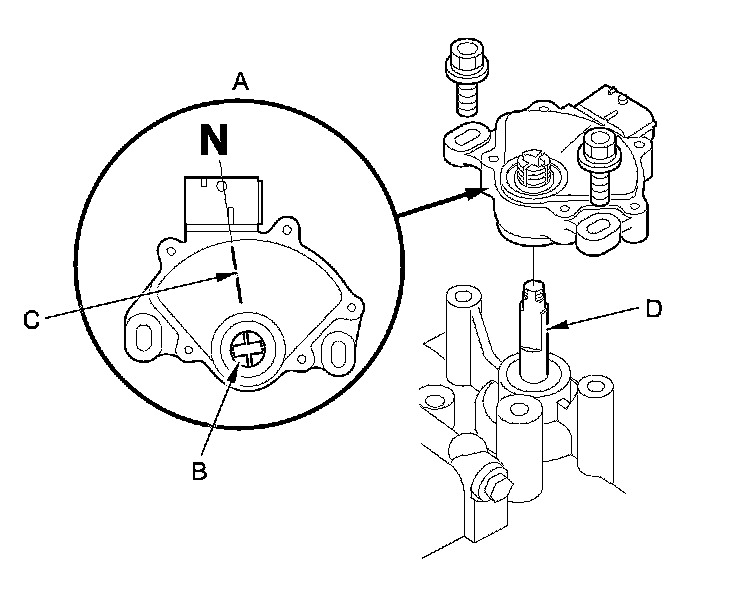 A
N
C
B
D