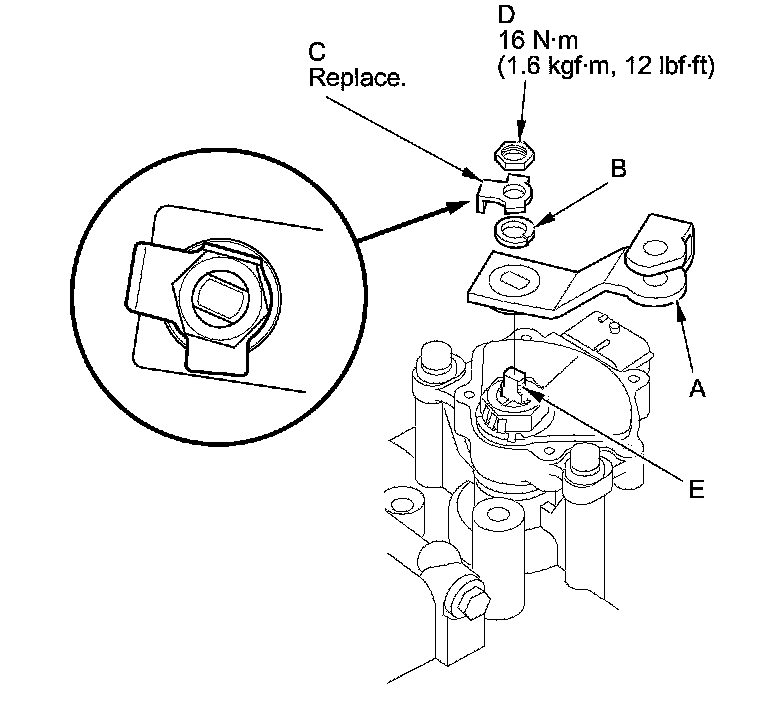 D
16 N·m
(1.6 kgf·m, 12 lbf·ft)

C
Replace.

B

A

E